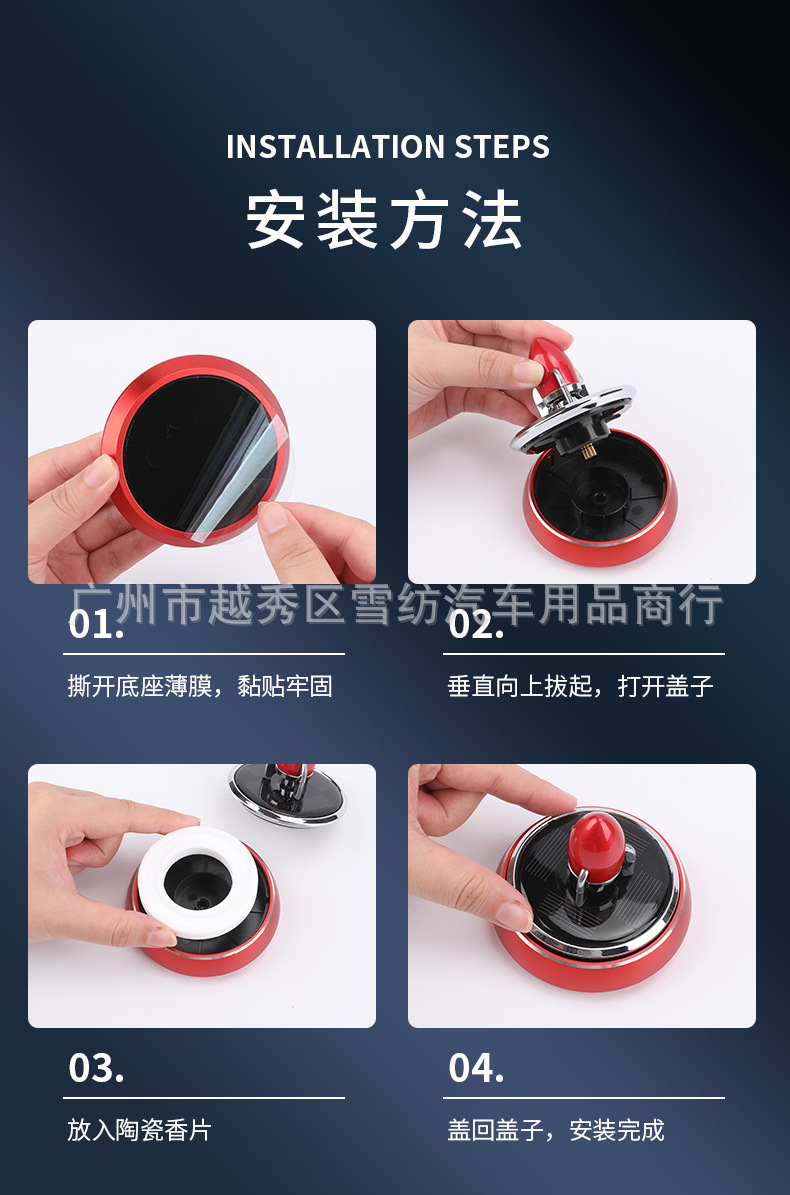 INSTALLATION STEPS

安装方法

广州市越秀区雪纺汽车用品商行

01.

撕开底座薄膜，黏贴牢固

02.

垂直向上拔起，打开盖子

03.

放入陶瓷香片

04.

盖回盖子，安装完成