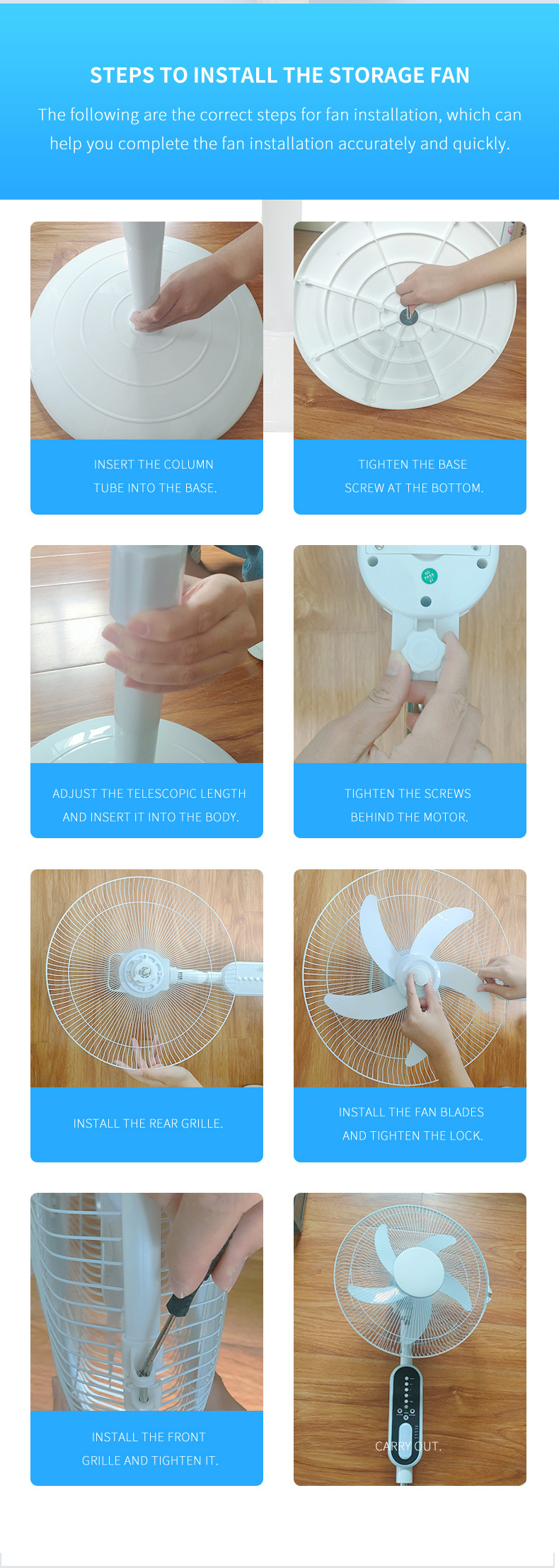 STEPS TO INSTALL THE STORAGE FAN

The following are the correct steps for fan installation, which can help you complete the fan installation accurately and quickly.

INSERT THE COLUMN TUBE INTO THE BASE.

TIGHTEN THE BASE SCREW AT THE BOTTOM.

ADJUST THE TELESCOPIC LENGTH AND INSERT IT INTO THE BODY.

TIGHTEN THE SCREWS BEHIND THE MOTOR.

INSTALL THE REAR GRILLE.

INSTALL THE FAN BLADES AND TIGHTEN THE LOCK.

INSTALL THE FRONT GRILLE AND TIGHTEN IT.

CARRY OUT.