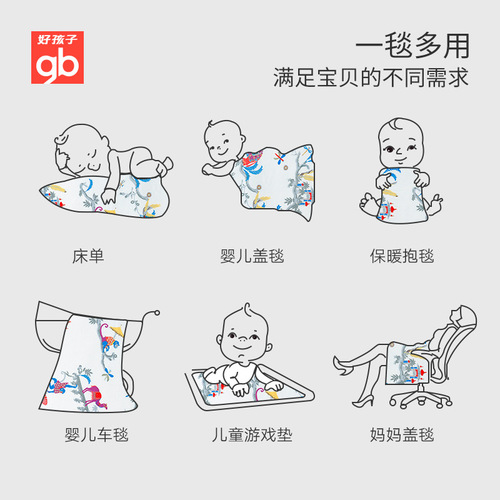 好孩子
gb

一毯多用
满足宝贝的不同需求

床单

婴儿盖毯

保暖抱毯

婴儿车毯

儿童游戏垫

妈妈盖毯