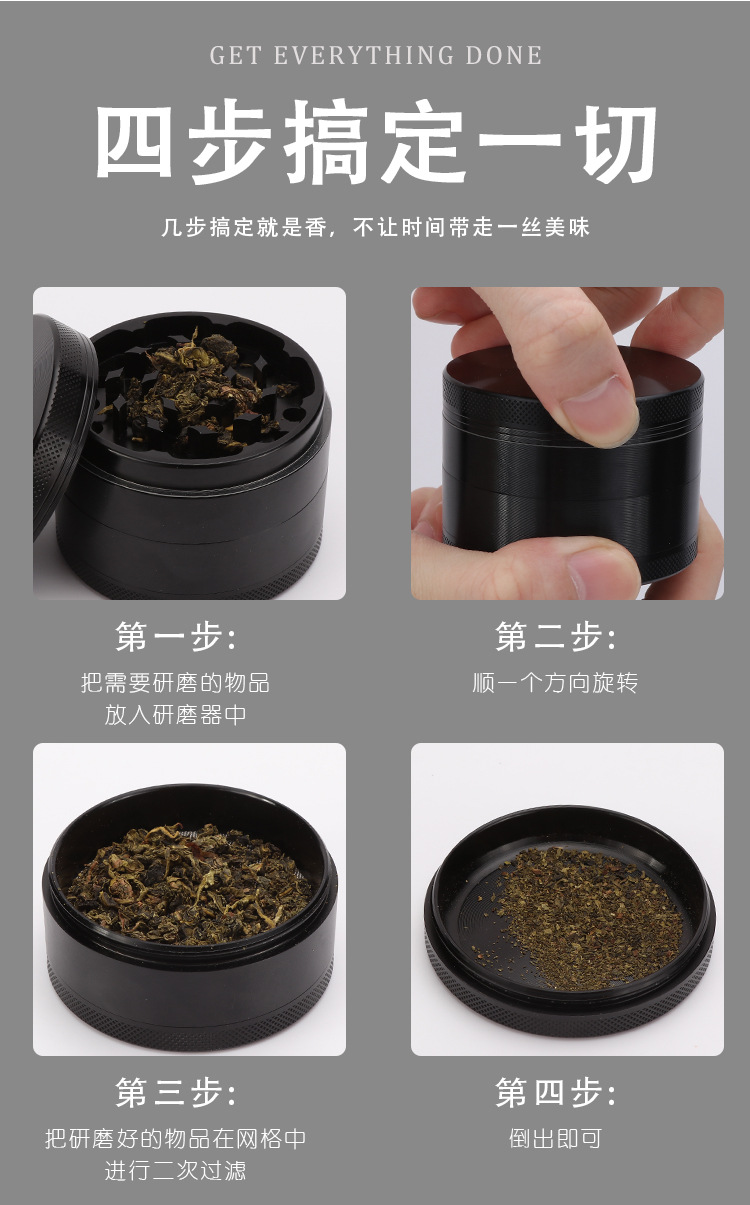 GET EVERYTHING DONE

四步搞定一切

几步搞定就是香，不让时间带走一丝美味

第一步:

把需要研磨的物品放入研磨器中

第二步:

顺一个方向旋转

第三步:

把研磨好的物品在网格中进行二次过滤

第四步:

倒出即可