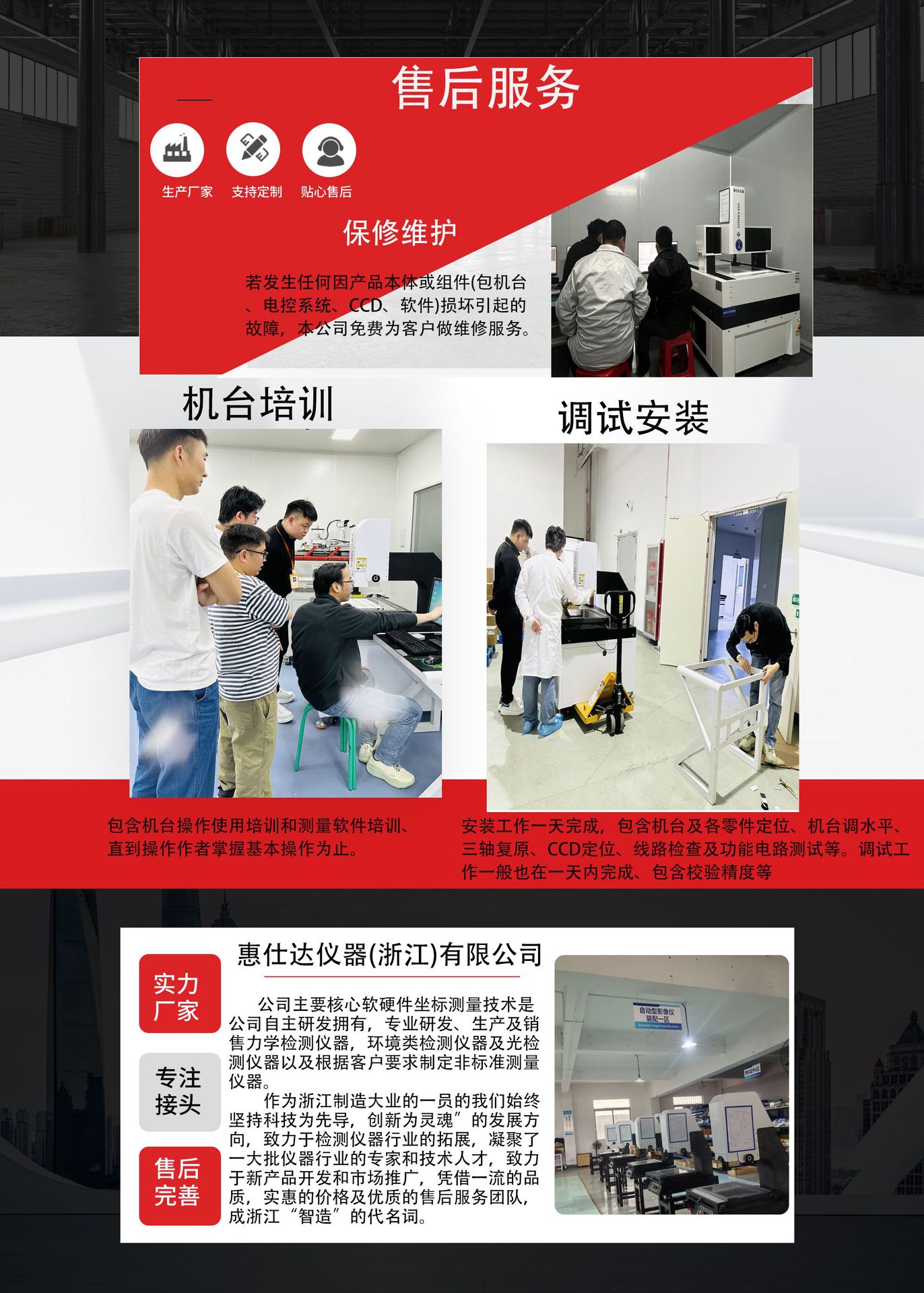 售后服务

生产厂家 支持定制 贴心售后

保修维护

若发生任何因产品本体或组件(包机台、电控系统、CCD、软件)损坏引起的故障，本公司免费为客户做维修服务。

机台培训

调试安装

包含机台操作使用培训和测量软件培训、直到操作作者掌握基本操作为止。

安装工作一天完成，包含机台及各零件定位、机台调水平、三轴复原、CCD定位、线路检查及功能电路测试等。调试工作一般也在一天内完成、包含校验精度等

惠仕达仪器(浙江)有限公司

实力厂家

专注接头

售后完善

公司主要核心软硬件坐标测量技术是公司自主研发拥有，专业研发、生产及销售力学检测仪器，环境类检测仪器及光检测仪器以及根据客户要求制定非标准测量仪器。

作为浙江制造大业的一员的我们始终坚持科技为先导，创新为灵魂”的发展方向，致力于检测仪器行业的拓展，凝聚了一大批仪器行业的专家和技术人才，致力于新产品开发和市场推广，凭借一流的品质，实惠的价格及优质的售后服务团队，成浙江“智造”的代名词。

自动型影像仪
装配一区