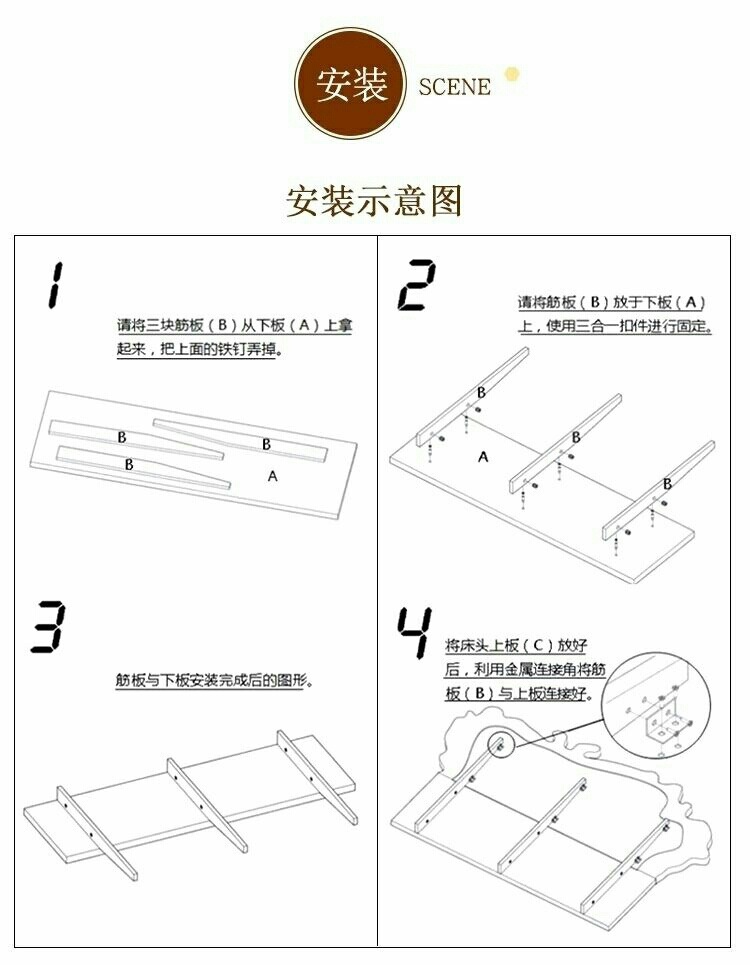 安装 SCENE

安装示意图

1

请将三块筋板（B）从下板（A）上拿起来，把上面的铁钉弄掉。

B
B
B
A

2

请将筋板（B）放于下板（A）上，使用三合一扣件进行固定。

B
B
B
A

3

筋板与下板安装完成后的图形。

4

将床头上板（C）放好后，利用金属连接角将筋板（B）与上板连接好。