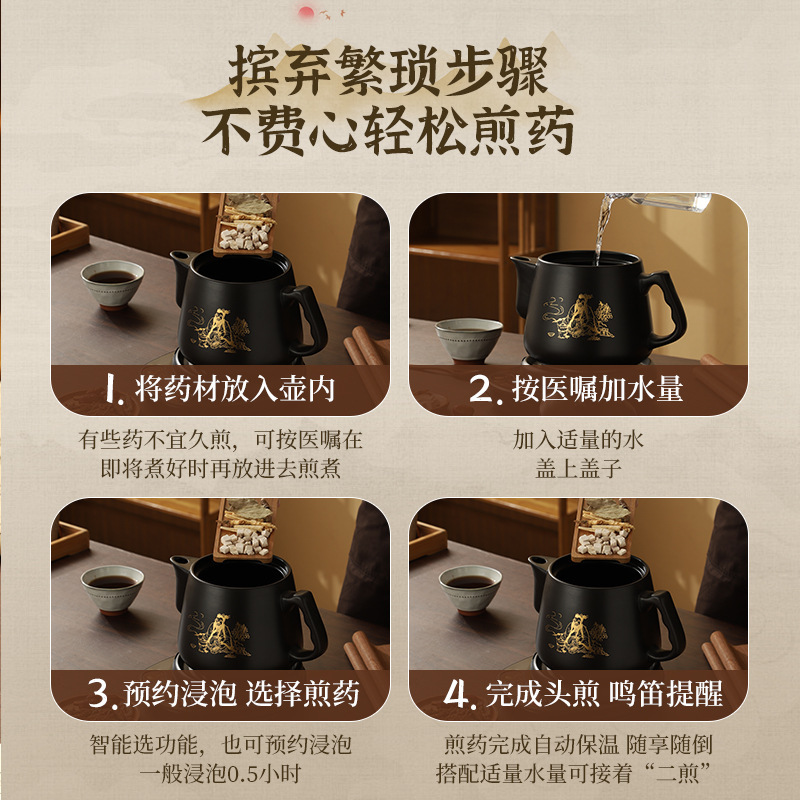 摈弃繁琐步骤
不费心轻松煎药

1. 将药材放入壶内

有些药不宜久煎，可按医嘱在即将煮好时再放进去煎煮

2. 按医嘱加水量

加入适量的水
盖上盖子

3. 预约浸泡 选择煎药

智能选功能，也可预约浸泡
一般浸泡0.5小时

4. 完成头煎 鸣笛提醒

煎药完成自动保温 随享随倒
搭配适量水量可接着“二煎”