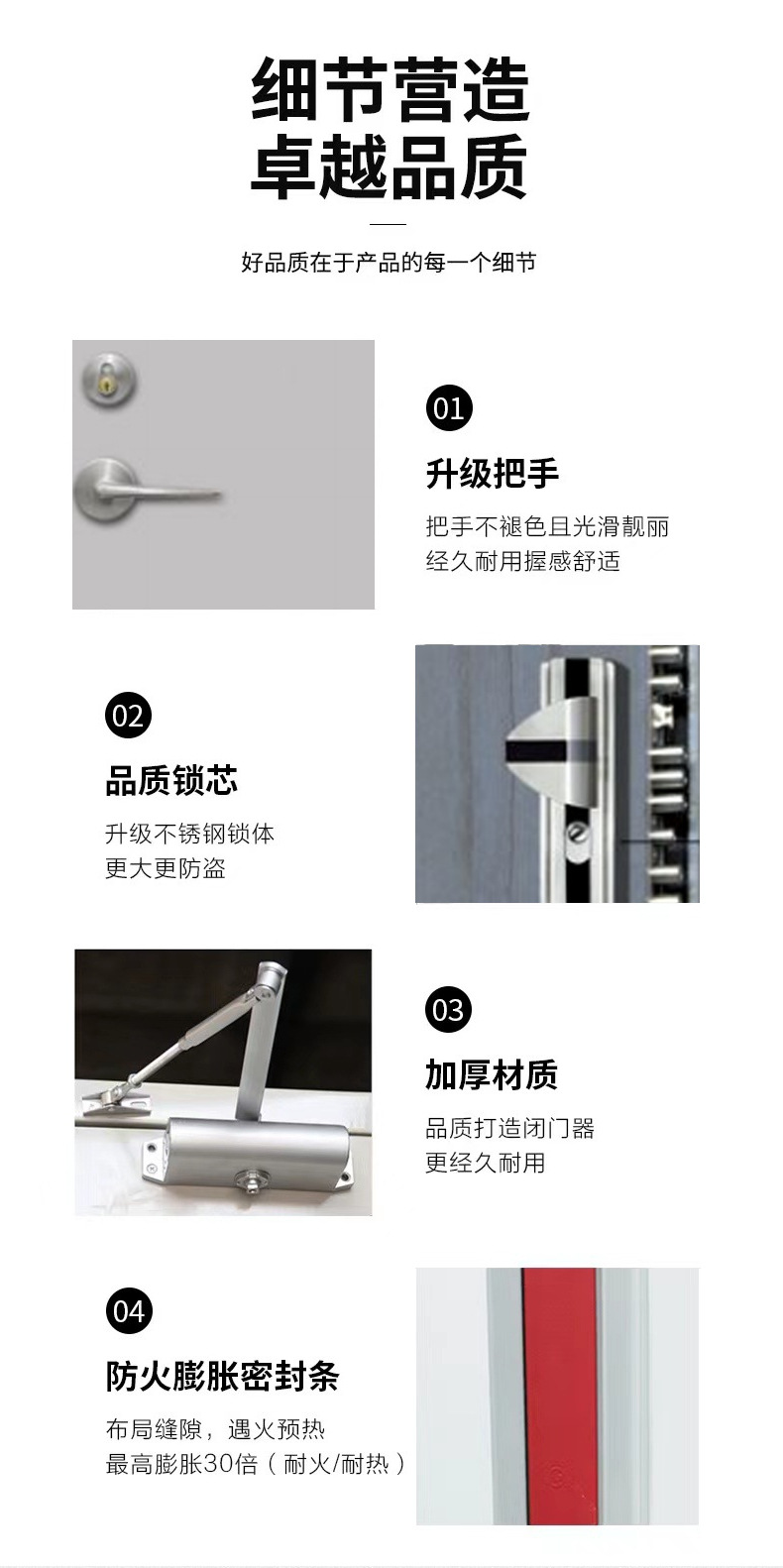 细节营造
卓越品质

好品质在于产品的每一个细节

01

升级把手

把手不褪色且光滑靓丽
经久耐用握感舒适

02

品质锁芯

升级不锈钢锁体
更大更防盗

03

加厚材质

品质打造闭门器
更经久耐用

04

防火膨胀密封条

布局缝隙，遇火预热
最高膨胀30倍（耐火/耐热）