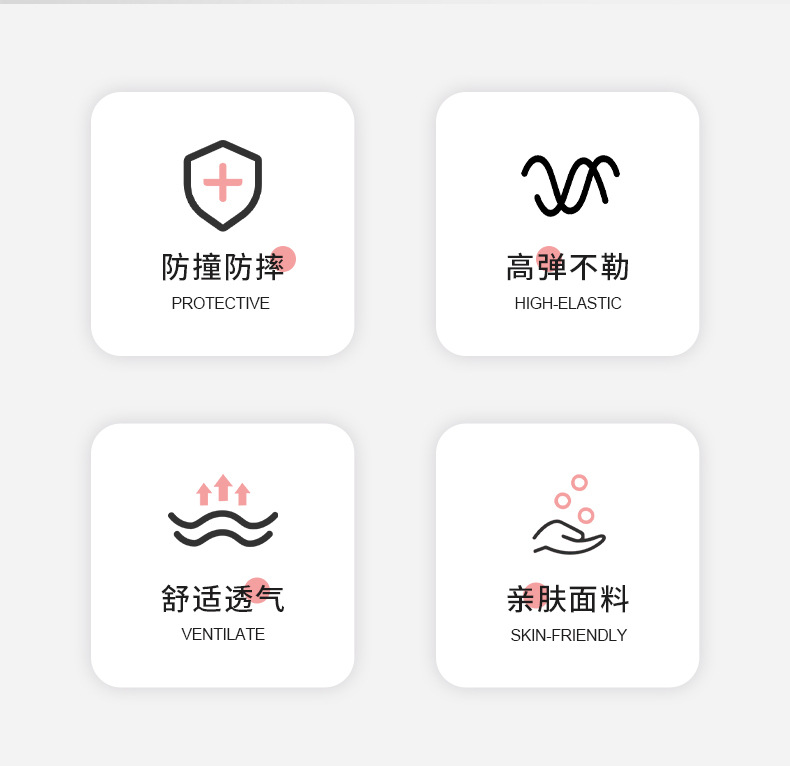 防撞防摔
PROTECTIVE

高弹不勒
HIGH-ELASTIC

舒适透气
VENTILATE

亲肤面料
SKIN-FRIENDLY