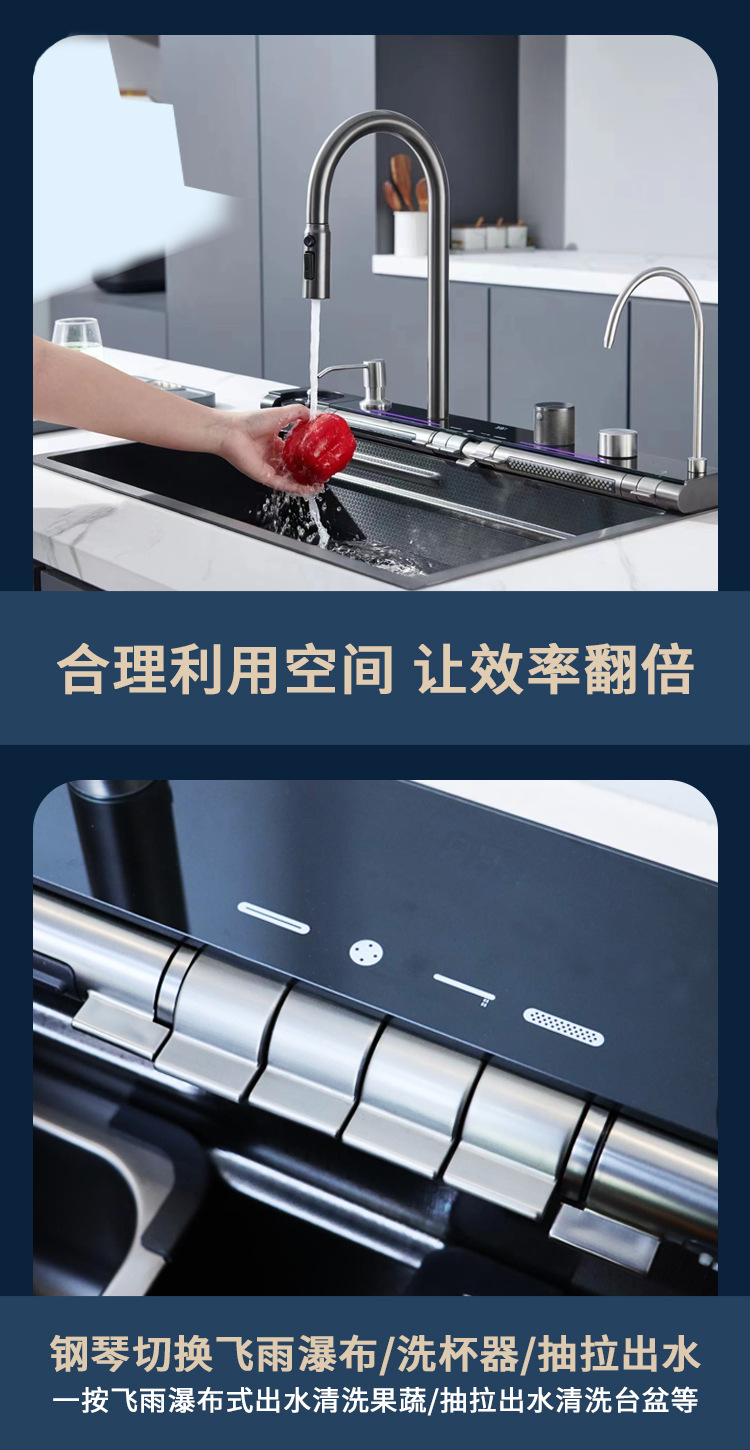 合理利用空间 让效率翻倍

钢琴切换飞雨瀑布/洗杯器/抽拉出水
一按飞雨瀑布式出水清洗果蔬/抽拉出水清洗台盆等