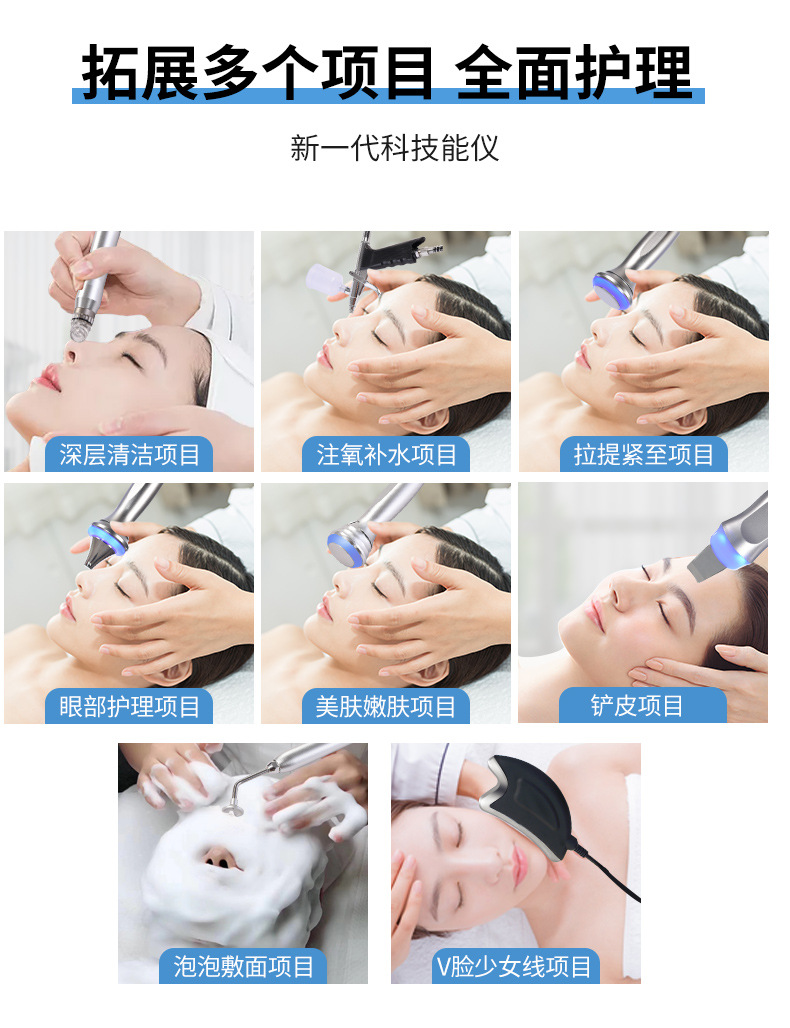 拓展多个项目 全面护理

新一代科技能仪

深层清洁项目

注氧补水项目

拉提紧至项目

眼部护理项目

美肤嫩肤项目

铲皮项目

泡泡敷面项目

V脸少女线项目