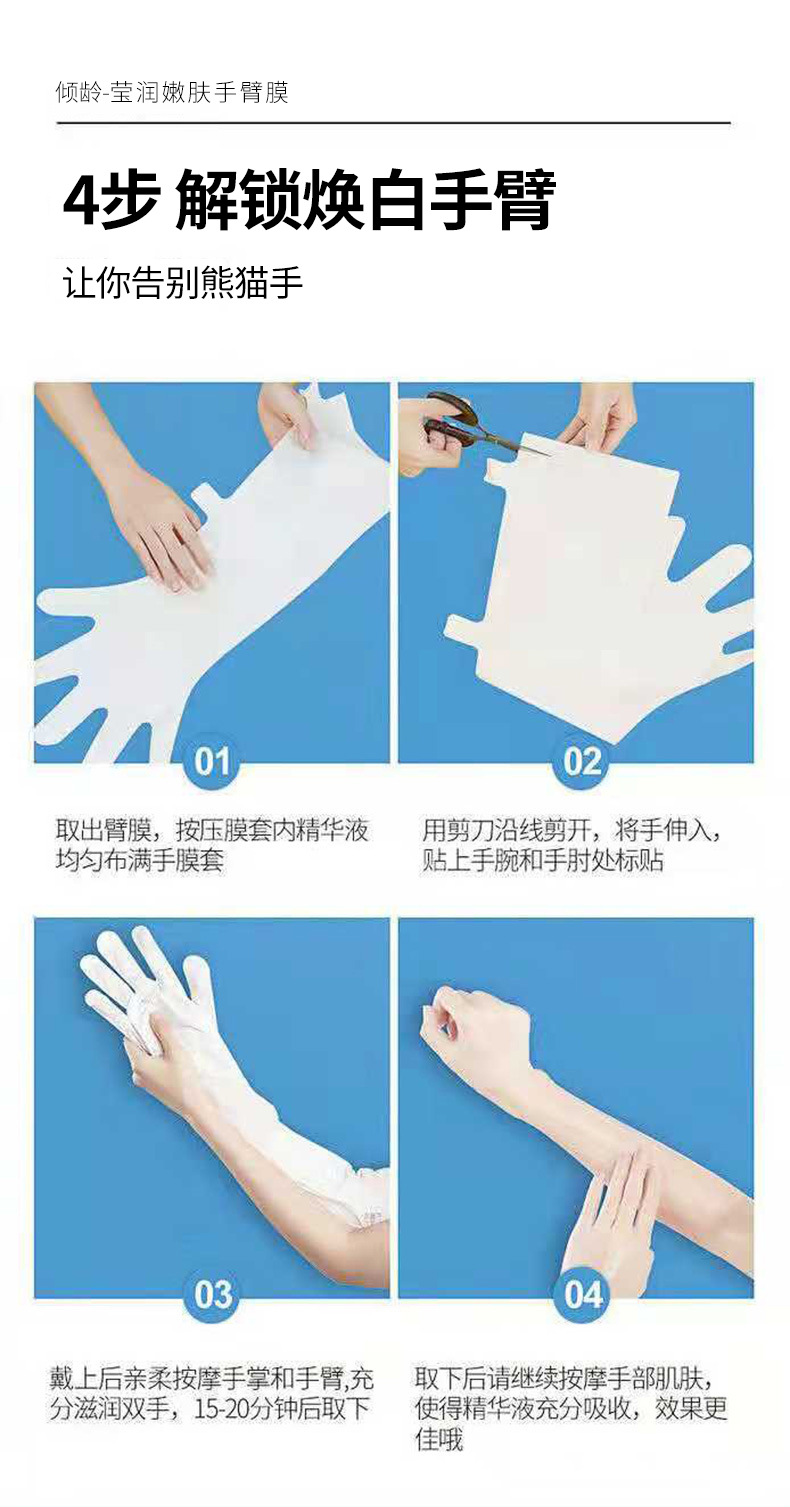 倾龄-莹润嫩肤手臂膜

4步 解锁焕白手臂

让你告别熊猫手

01

取出臂膜，按压膜套内精华液均匀布满手膜套

02

用剪刀沿线剪开，将手伸入，贴上手腕和手肘处标贴

03

戴上后亲柔按摩手掌和手臂,充分滋润双手，15-20分钟后取下

04

取下后请继续按摩手部肌肤，使得精华液充分吸收，效果更佳哦