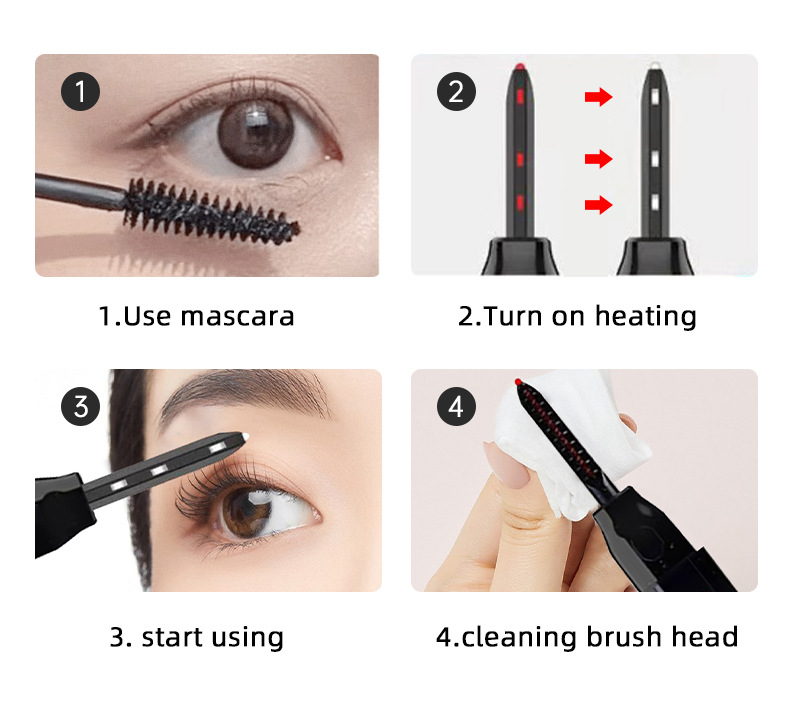 1

1.Use mascara

2

2.Turn on heating

3

3. start using

4

4.cleaning brush head