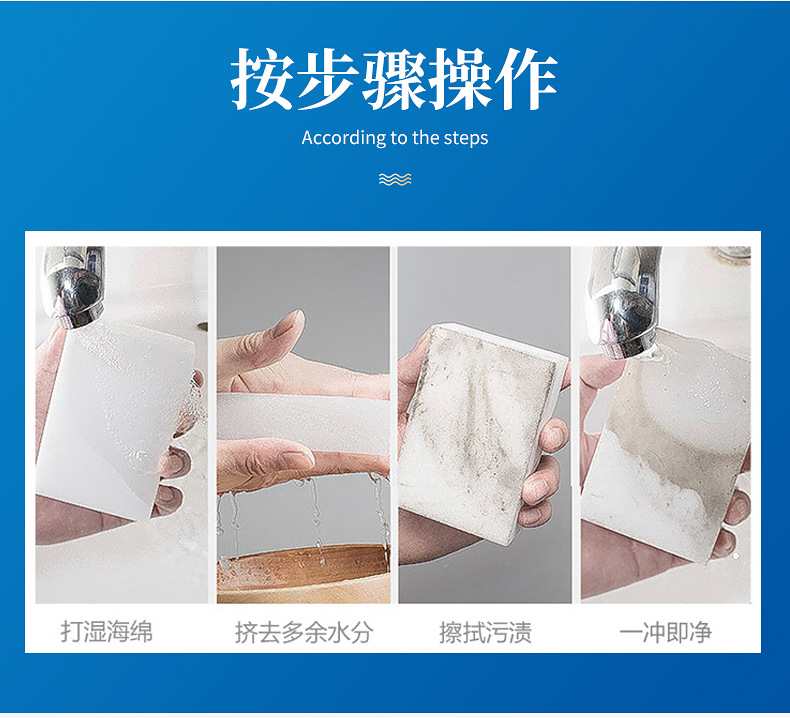 按步骤操作

According to the steps

打湿海绵

挤去多余水分

擦拭污渍

一冲即净