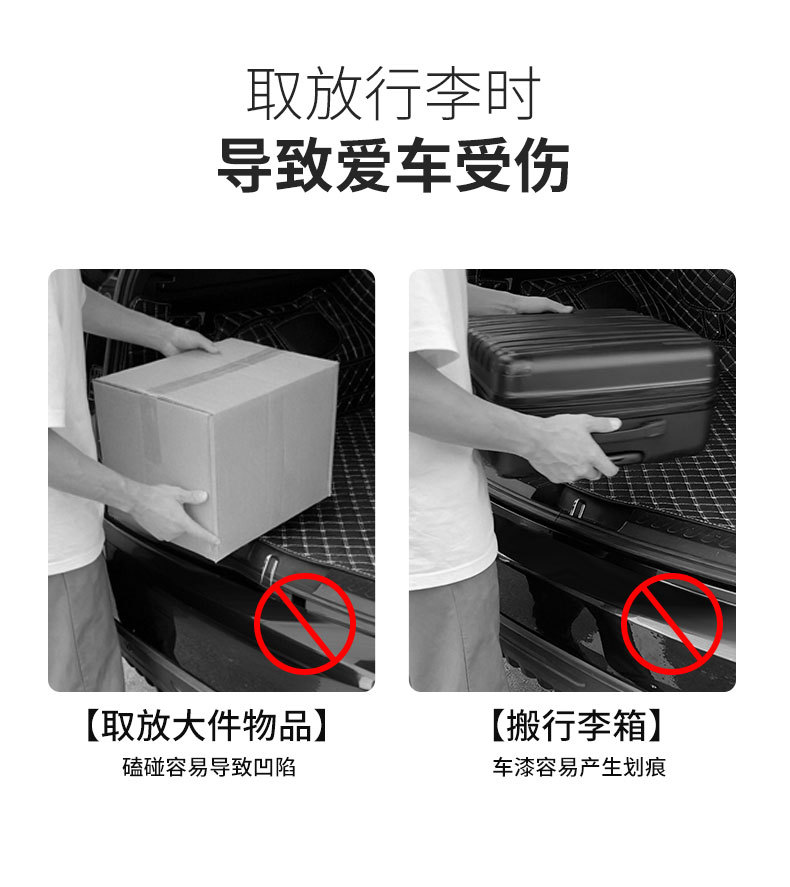 取放行李时
导致爱车受伤

【取放大件物品】
磕碰容易导致凹陷

【搬行李箱】
车漆容易产生划痕