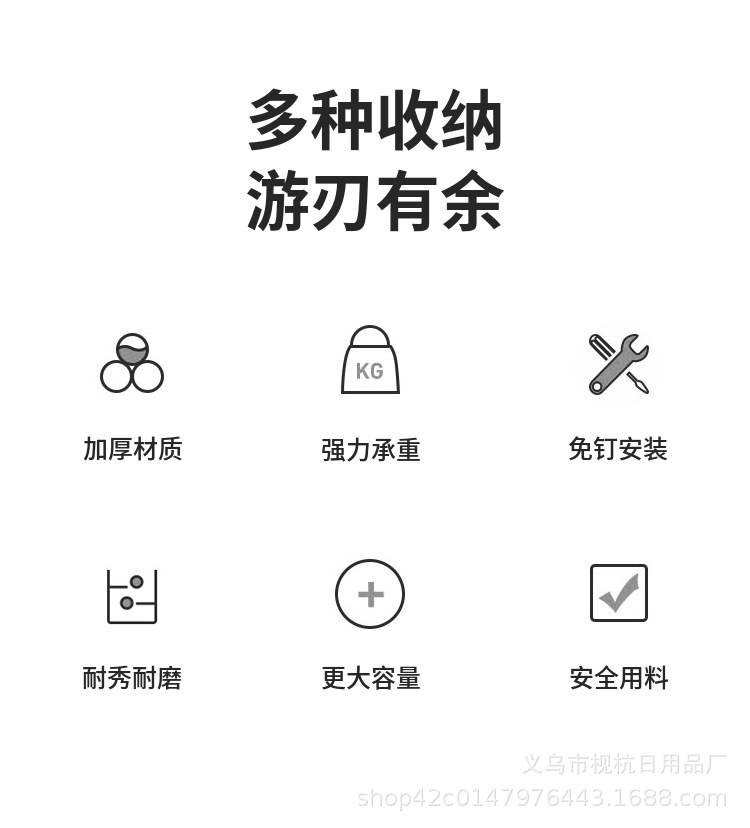 多种收纳
游刃有余

KG

加厚材质

强力承重

免钉安装

耐秀耐磨

更大容量

安全用料

义乌市枧杭日用品厂
shop42c0147976443.1688.com