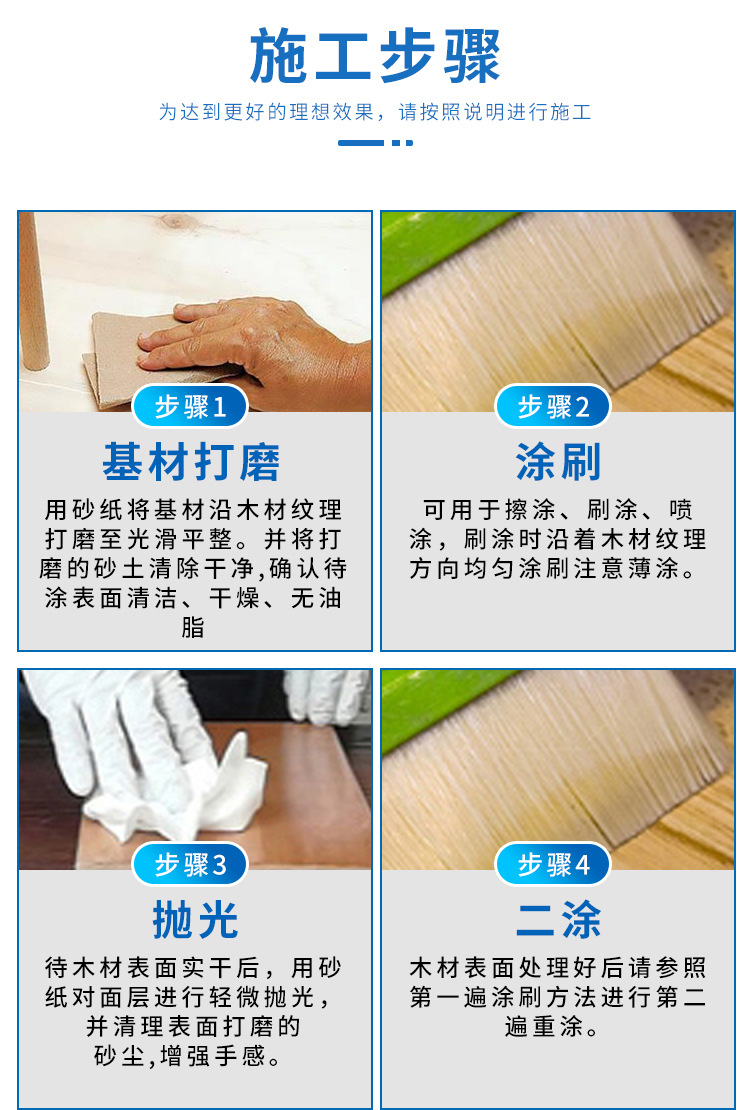 施工步骤

为达到更好的理想效果，请按照说明进行施工

步骤1

基材打磨

用砂纸将基材沿木材纹理打磨至光滑平整。并将打磨的砂土清除干净,确认待涂表面清洁、干燥、无油脂

步骤2

涂刷

可用于擦涂、刷涂、喷涂，刷涂时沿着木材纹理方向均匀涂刷注意薄涂。

步骤3

抛光

待木材表面实干后，用砂纸对面层进行轻微抛光，并清理表面打磨的砂尘,增强手感。

步骤4

二涂

木材表面处理好后请参照第一遍涂刷方法进行第二遍重涂。