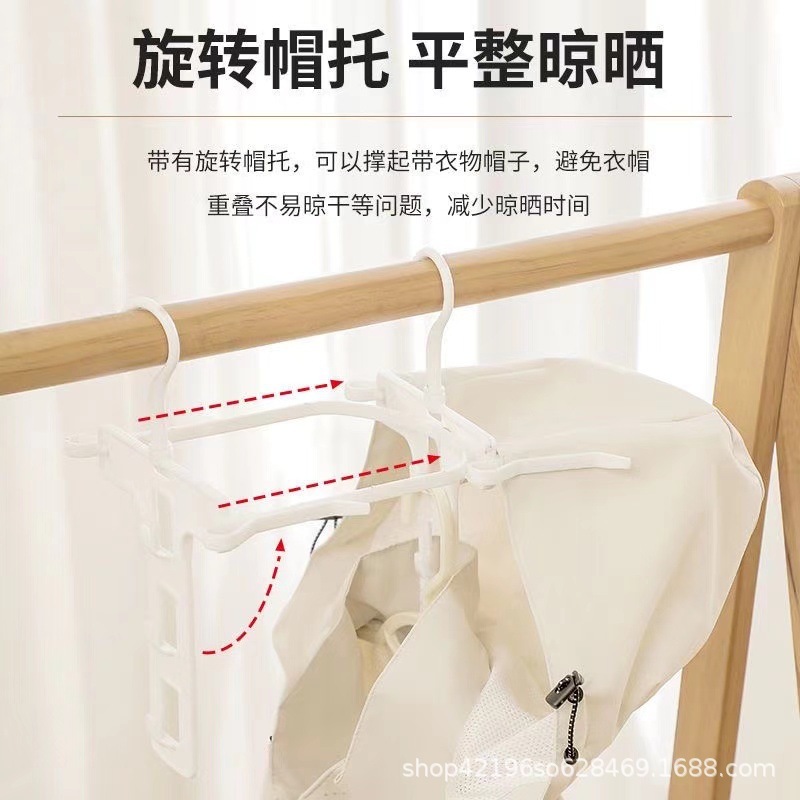 旋转帽托 平整晾晒

带有旋转帽托，可以撑起带衣物帽子，避免衣帽重叠不易晾干等问题，减少晾晒时间

shop42196so628469.1688.com