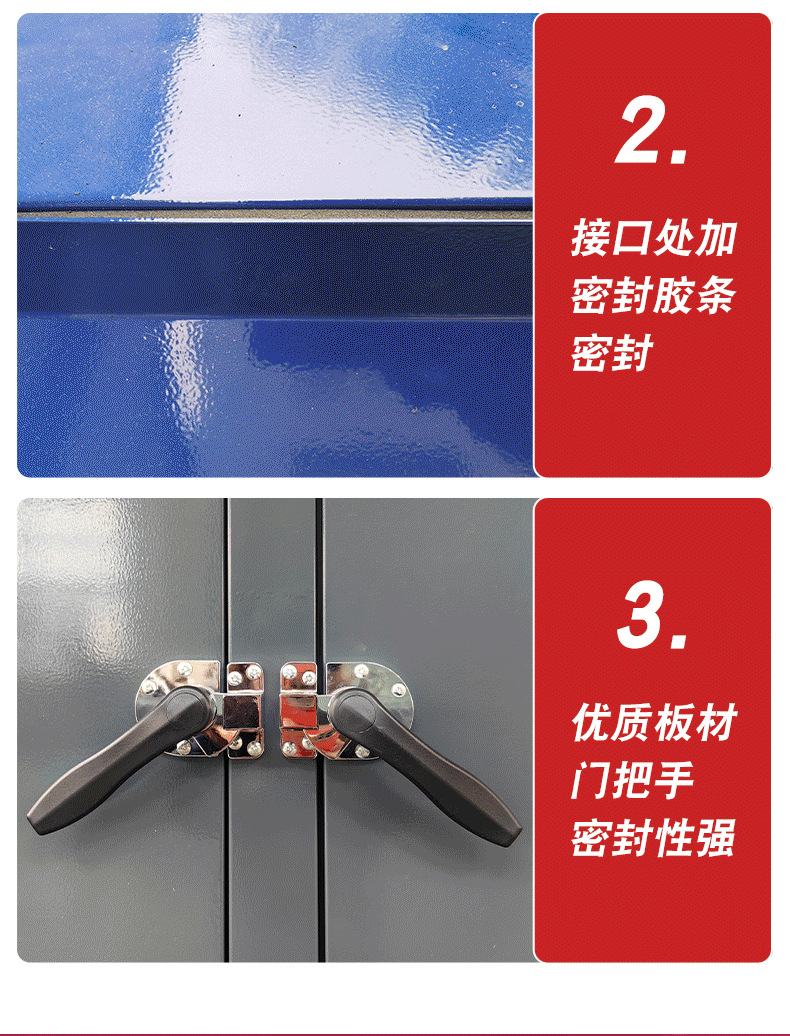 2.

接口处加
密封胶条
密封

3.

优质板材
门把手
密封性强