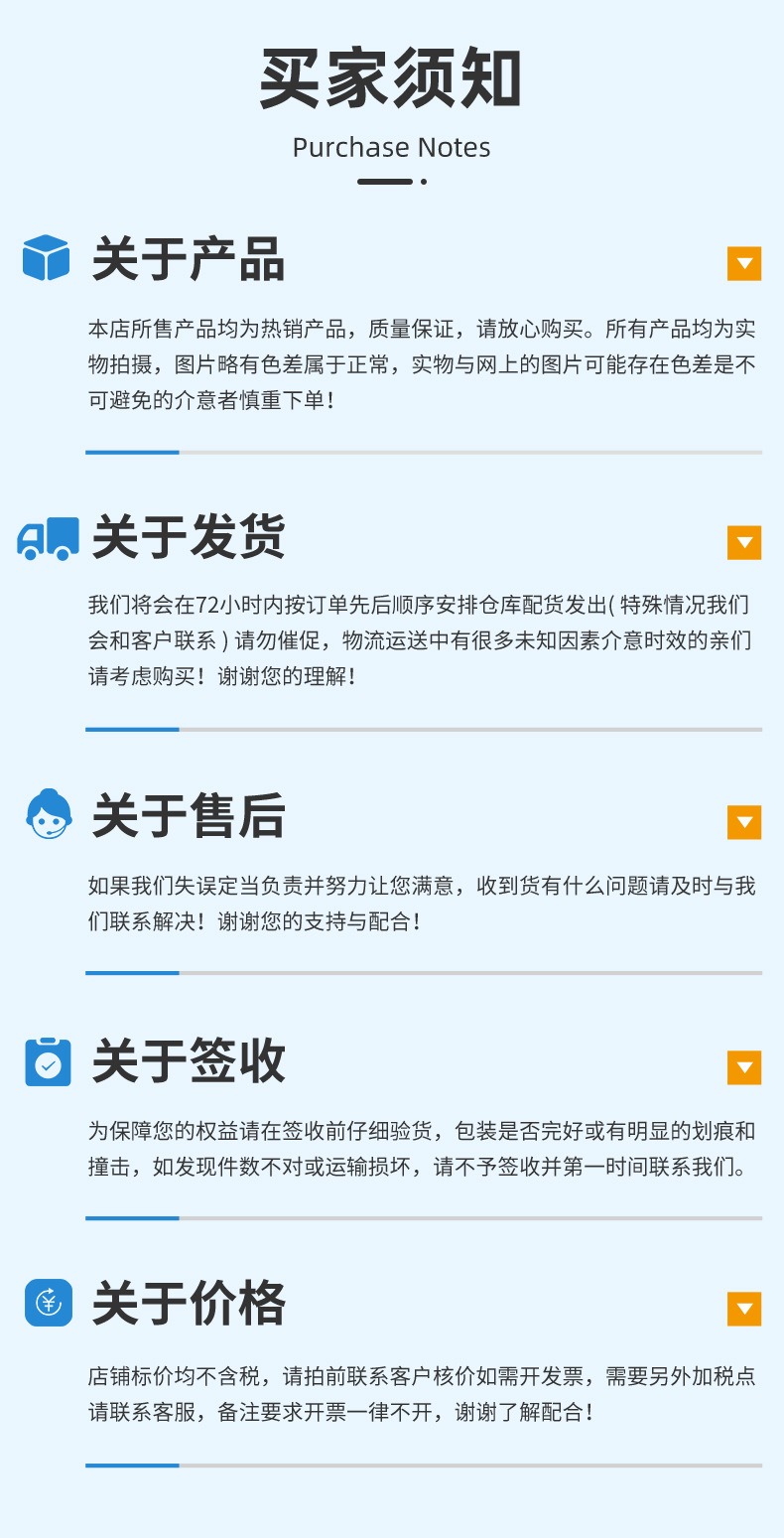 买家须知
Purchase Notes

关于产品

本店所售产品均为热销产品，质量保证，请放心购买。所有产品均为实物拍摄，图片略有色差属于正常，实物与网上的图片可能存在色差是不可避免的介意者慎重下单！

关于发货

我们将会在72小时内按订单先后顺序安排仓库配货发出(特殊情况我们会和客户联系)请勿催促，物流运送中有很多未知因素介意时效的亲们请考虑购买！谢谢您的理解！

关于售后

如果我们失误定当负责并努力让您满意，收到货有什么问题请及时与我们联系解决！谢谢您的支持与配合！

关于签收

为保障您的权益请在签收前仔细验货，包装是否完好或有明显的划痕和撞击，如发现件数不对或运输损坏，请不予签收并第一时间联系我们。

关于价格

店铺标价均不含税，请拍前联系客户核价如需开发票，需要另外加税点请联系客服，备注要求开票一律不开，谢谢了解配合！