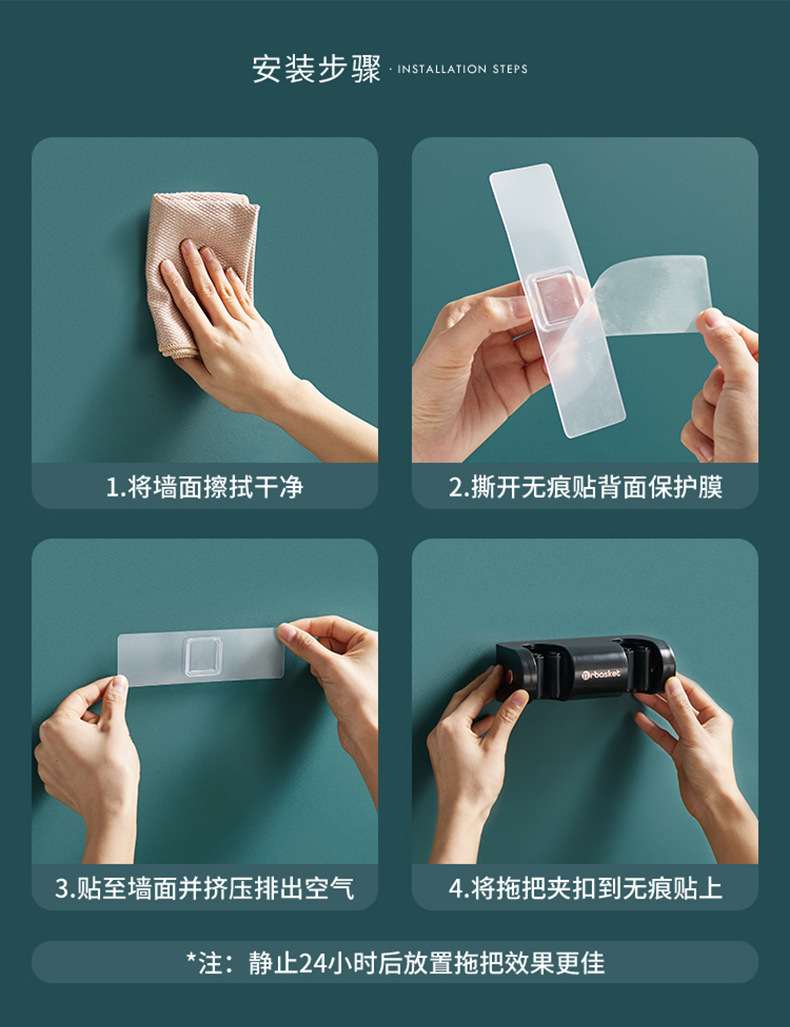 安装步骤 · INSTALLATION STEPS

1.将墙面擦拭干净

2.撕开无痕贴背面保护膜

3.贴至墙面并挤压排出空气

mrbasket

4.将拖把夹扣到无痕贴上

*注：静止24小时后放置拖把效果更佳