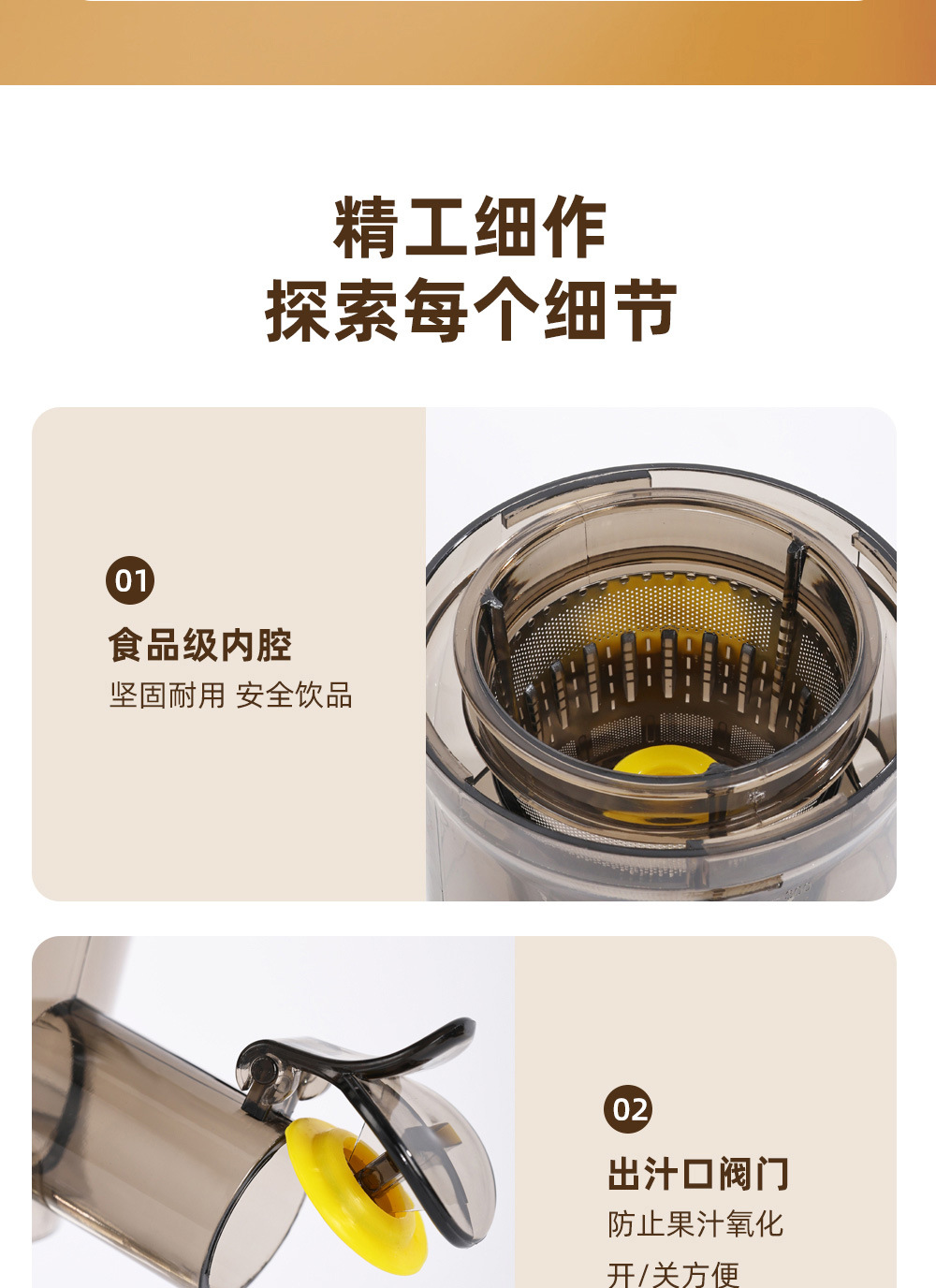 精工细作
探索每个细节

01
食品级内腔
坚固耐用 安全饮品

02
出汁口阀门
防止果汁氧化
开/关方便