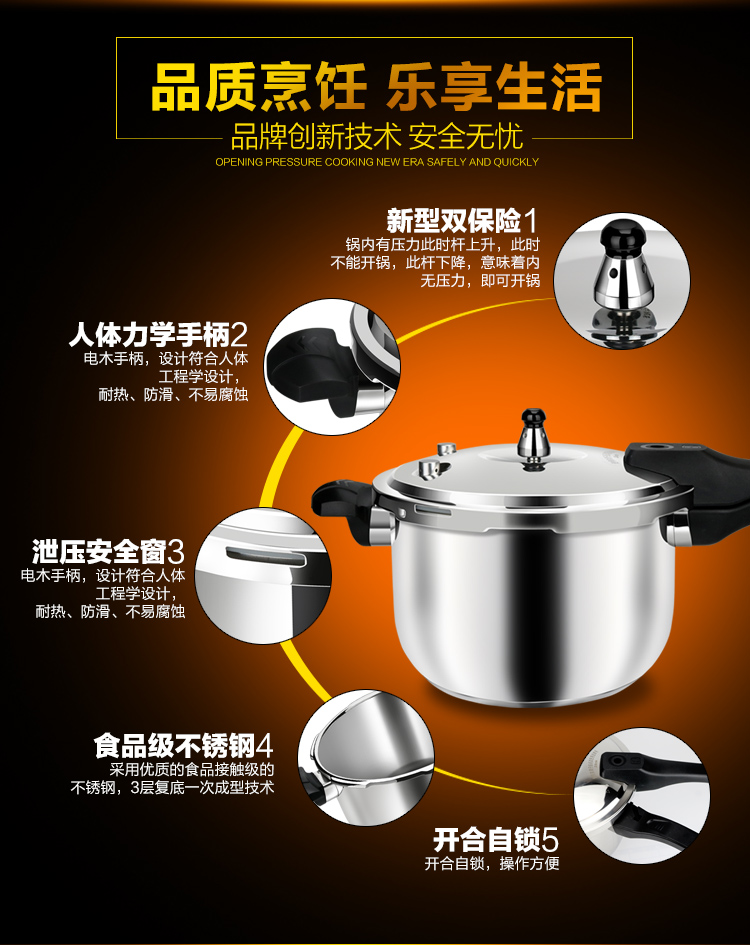 品质烹饪 乐享生活

品牌创新技术 安全无忧

OPENING PRESSURE COOKING NEW ERA SAFELY AND QUICKLY

新型双保险1

锅内有压力此时杆上升，此时不能开锅，此杆下降，意味着内无压力，即可开锅

人体力学手柄2

电木手柄，设计符合人体工程学设计，耐热、防滑、不易腐蚀

泄压安全窗3

电木手柄，设计符合人体工程学设计，耐热、防滑、不易腐蚀

食品级不锈钢4

采用优质的食品接触级的不锈钢，3层复底一次成型技术

开合自锁5

开合自锁，操作方便