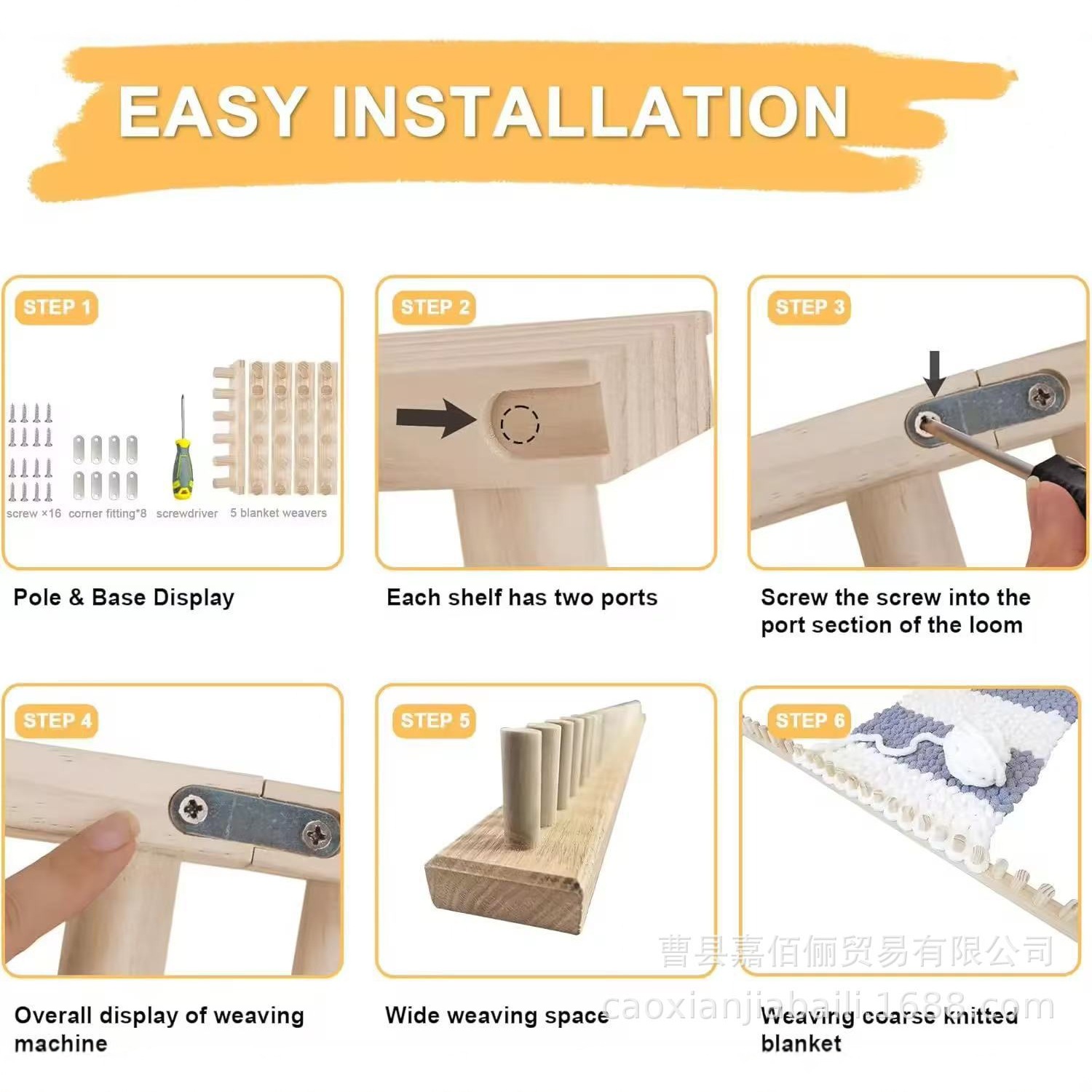 EASY INSTALLATION

STEP 1

screw ×16 corner fitting*8 screwdriver 5 blanket weavers

Pole & Base Display

STEP 2

Each shelf has two ports

STEP 3

Screw the screw into the port section of the loom

STEP 4

Overall display of weaving machine

STEP 5

Wide weaving space

STEP 6

Weaving coarse knitted blanket

曹县嘉佰俪贸易有限公司

caoxianjiabaili.1688.com