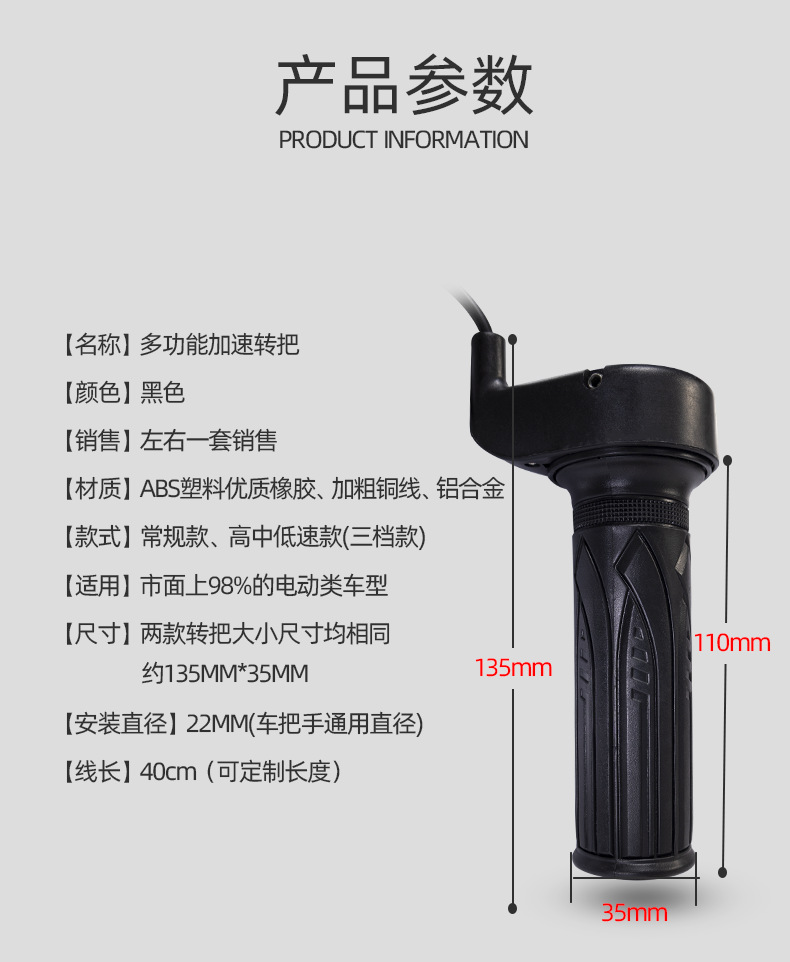 产品参数
PRODUCT INFORMATION

【名称】多功能加速转把

【颜色】黑色

【销售】左右一套销售

【材质】ABS塑料优质橡胶、加粗铜线、铝合金

【款式】常规款、高中低速款(三档款)

【适用】市面上98%的电动类车型

【尺寸】两款转把大小尺寸均相同
约135MM*35MM

【安装直径】22MM(车把手通用直径)

【线长】40cm（可定制长度）

135mm

110mm

35mm