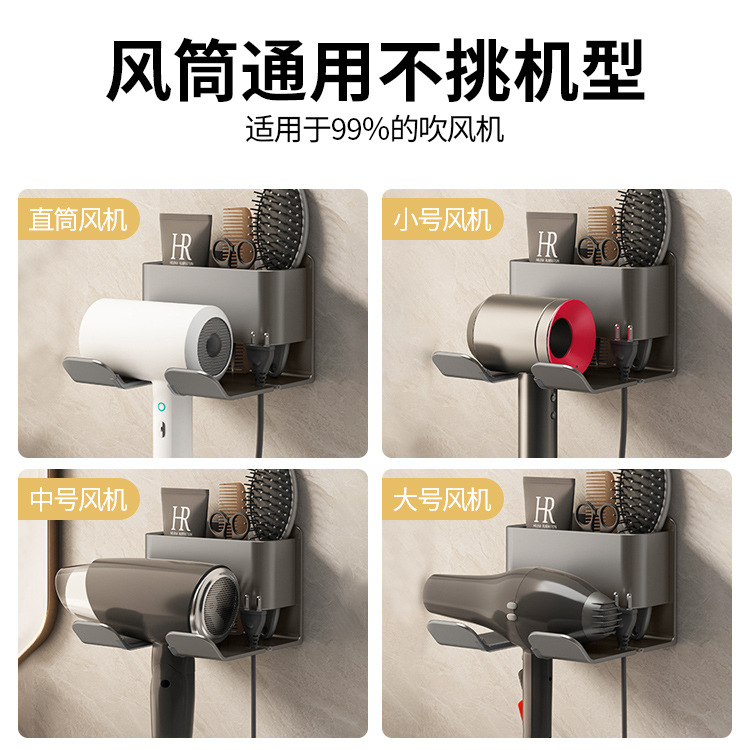 风筒通用不挑机型
适用于99%的吹风机

直筒风机
HR

小号风机
HR

中号风机
HR

大号风机
HR