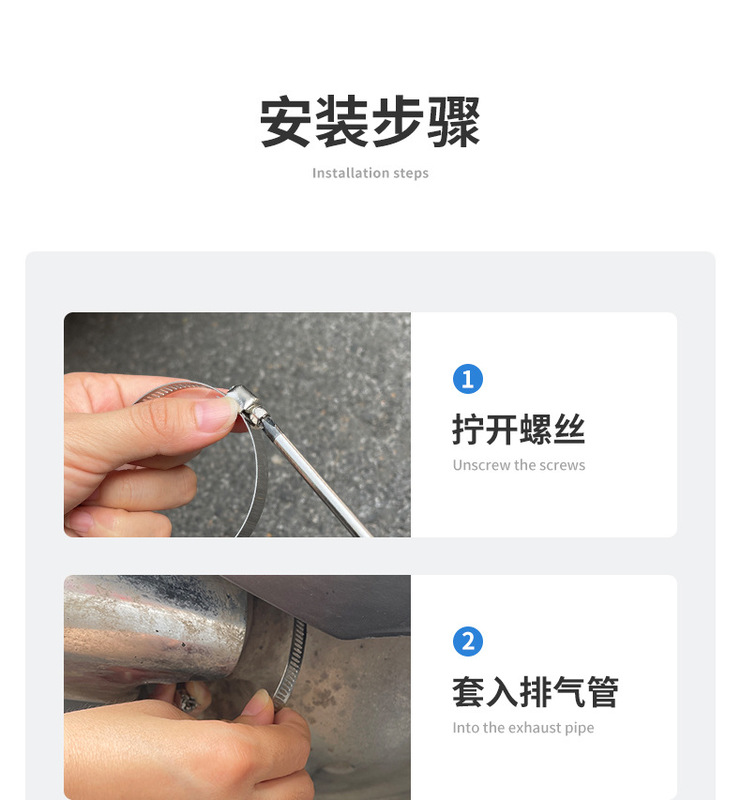 安装步骤

Installation steps

1

拧开螺丝

Unscrew the screws

2

套入排气管

Into the exhaust pipe