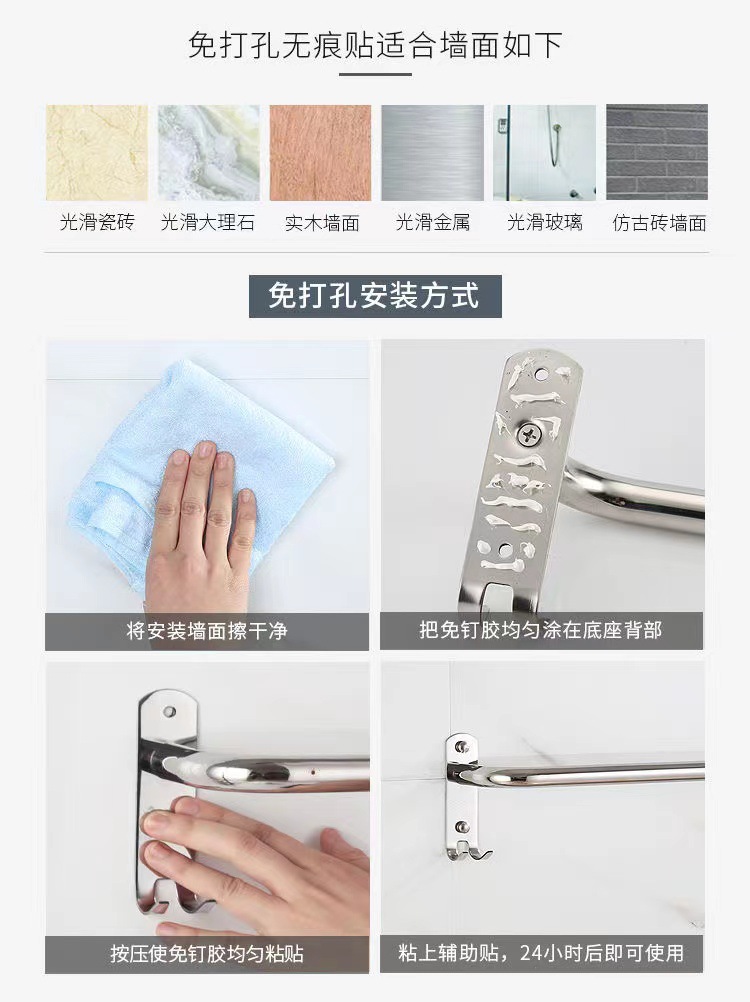 免打孔无痕贴适合墙面如下

光滑瓷砖
光滑大理石
实木墙面
光滑金属
光滑玻璃
仿古砖墙面

免打孔安装方式

将安装墙面擦干净

把免钉胶均匀涂在底座背部

按压使免钉胶均匀粘贴

粘上辅助贴，24小时后即可使用