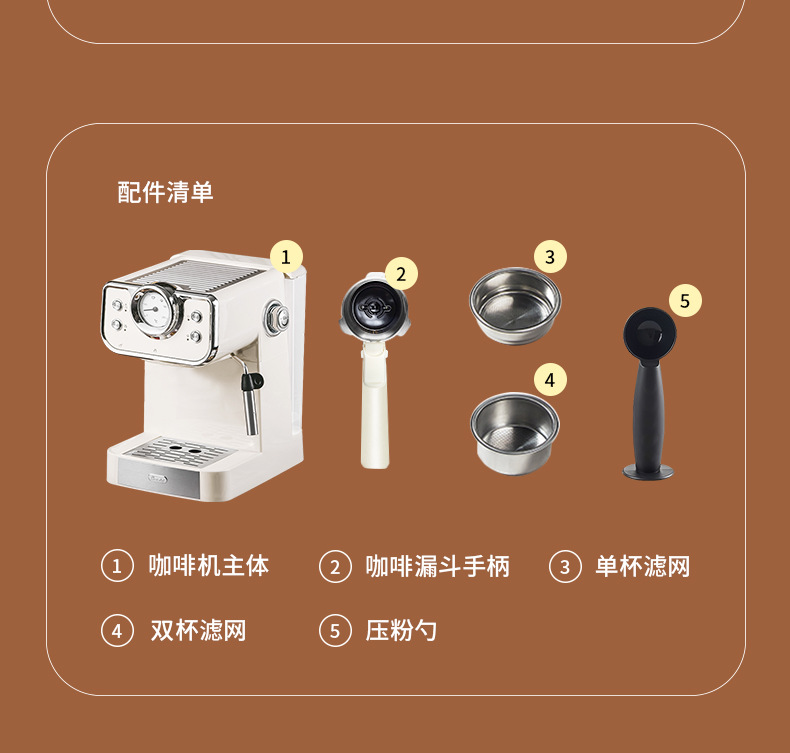 配件清单

1

2

3

4

5

① 咖啡机主体 ② 咖啡漏斗手柄 ③ 单杯滤网

④ 双杯滤网 ⑤ 压粉勺