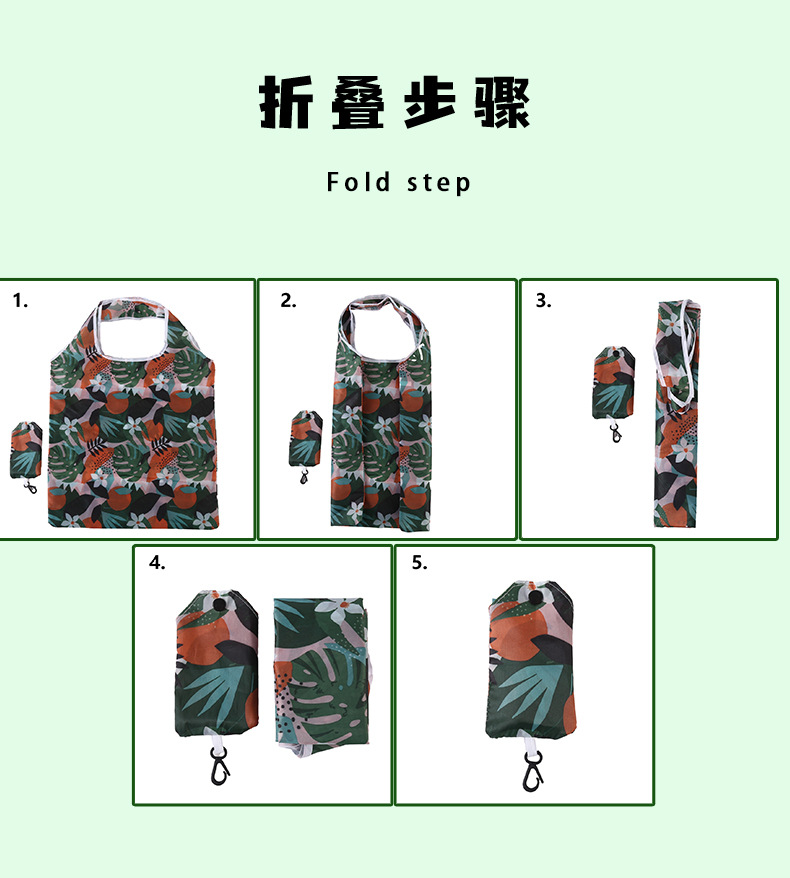 折叠步骤

Fold step

1.

2.

3.

4.

5.