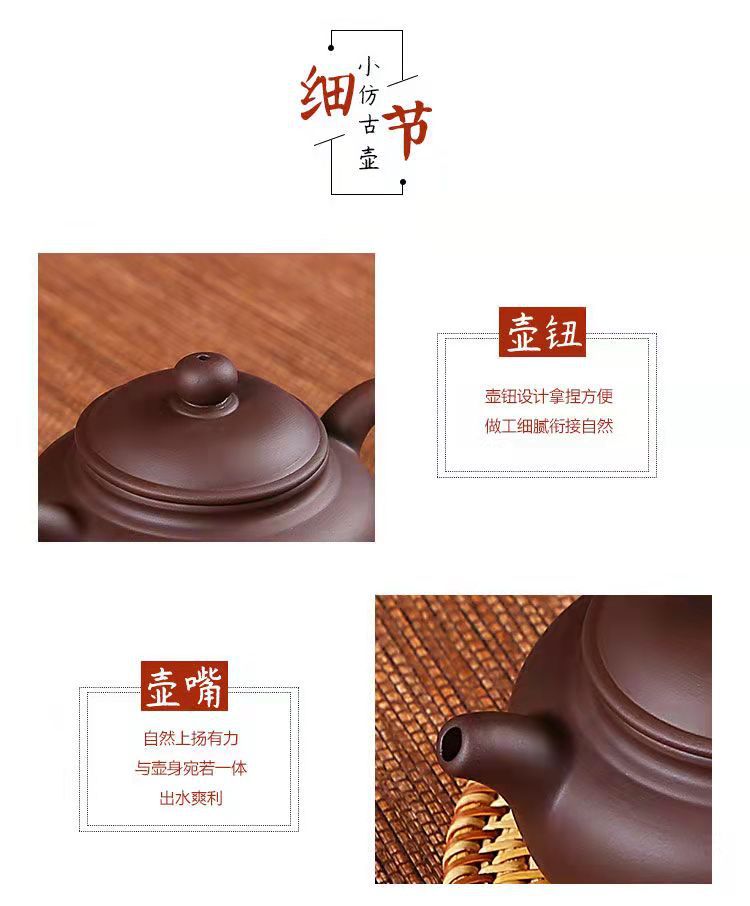 细节

小仿古壶

壶钮

壶钮设计拿捏方便
做工细腻衔接自然

壶嘴

自然上扬有力
与壶身宛若一体
出水爽利