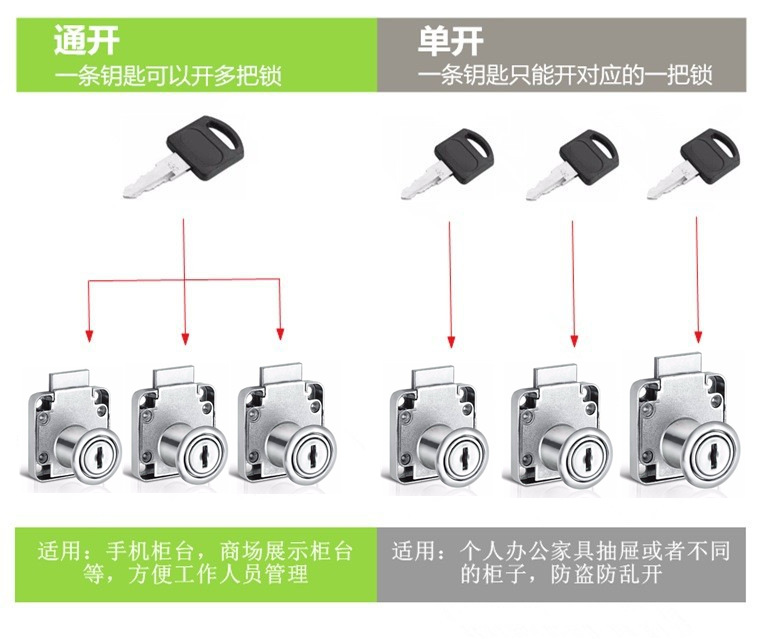 通开
一条钥匙可以开多把锁

单开
一条钥匙只能开对应的一把锁

适用：手机柜台，商场展示柜台等，方便工作人员管理

适用：个人办公家具抽屉或者不同的柜子，防盗防乱开