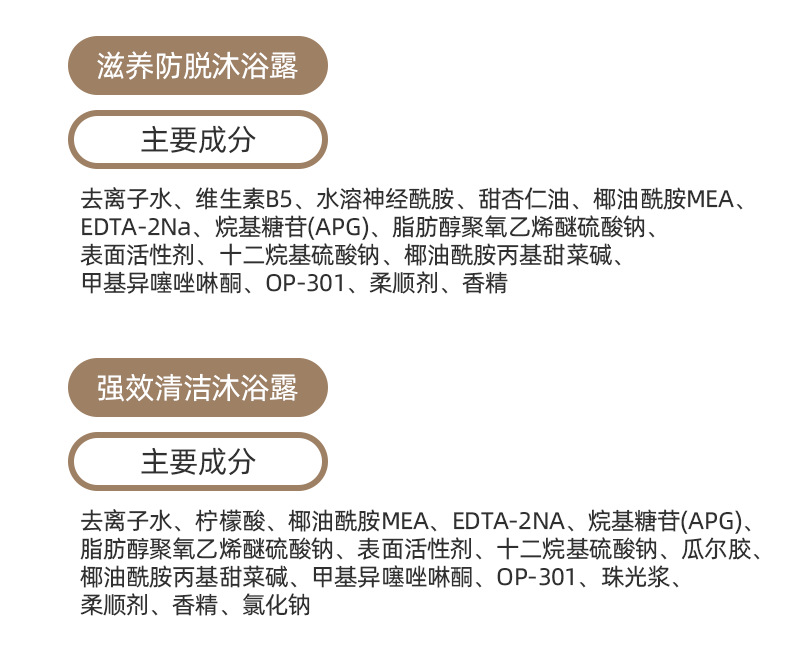 滋养防脱沐浴露

主要成分

去离子水、维生素B5、水溶神经酰胺、甜杏仁油、椰油酰胺MEA、EDTA-2Na、烷基糖苷(APG)、脂肪醇聚氧乙烯醚硫酸钠、表面活性剂、十二烷基硫酸钠、椰油酰胺丙基甜菜碱、甲基异噻唑啉酮、OP-301、柔顺剂、香精

强效清洁沐浴露

主要成分

去离子水、柠檬酸、椰油酰胺MEA、EDTA-2NA、烷基糖苷(APG)、脂肪醇聚氧乙烯醚硫酸钠、表面活性剂、十二烷基硫酸钠、瓜尔胶、椰油酰胺丙基甜菜碱、甲基异噻唑啉酮、OP-301、珠光浆、柔顺剂、香精、氯化钠