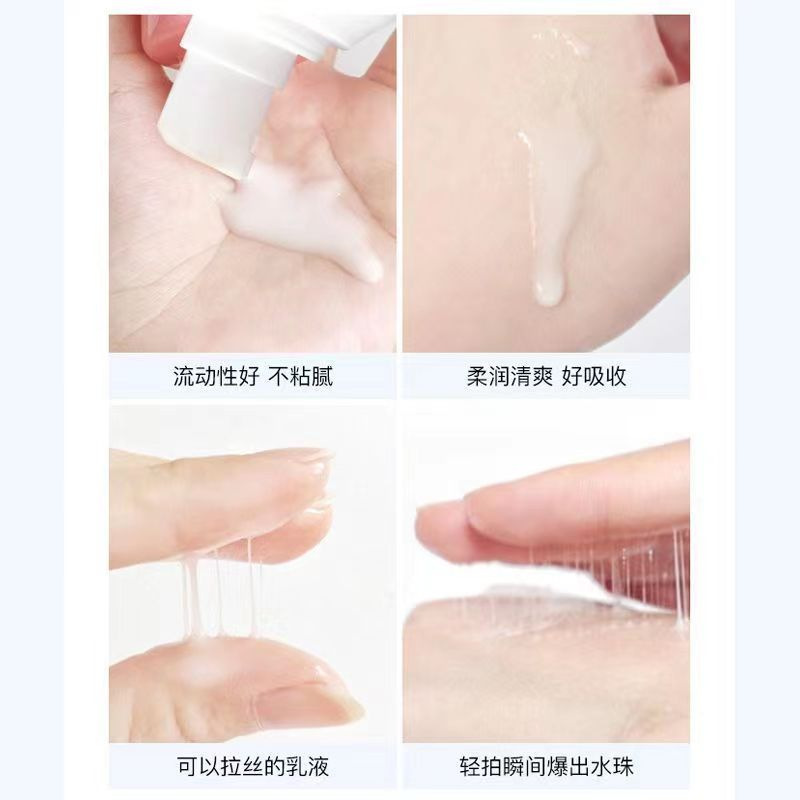 流动性好 不粘腻

柔润清爽 好吸收

可以拉丝的乳液

轻拍瞬间爆出水珠