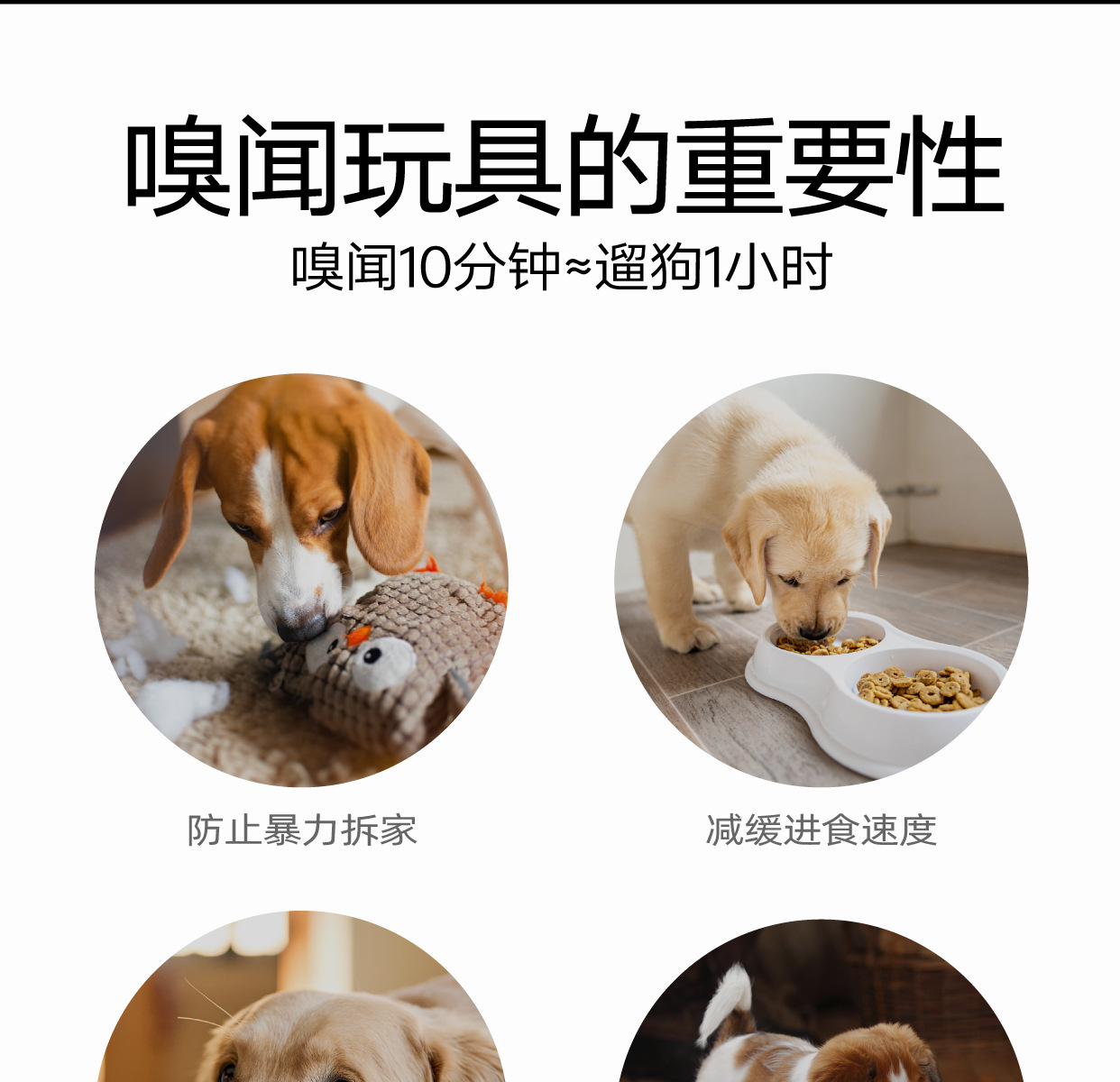 嗅闻玩具的重要性

嗅闻10分钟≈遛狗1小时

防止暴力拆家

减缓进食速度