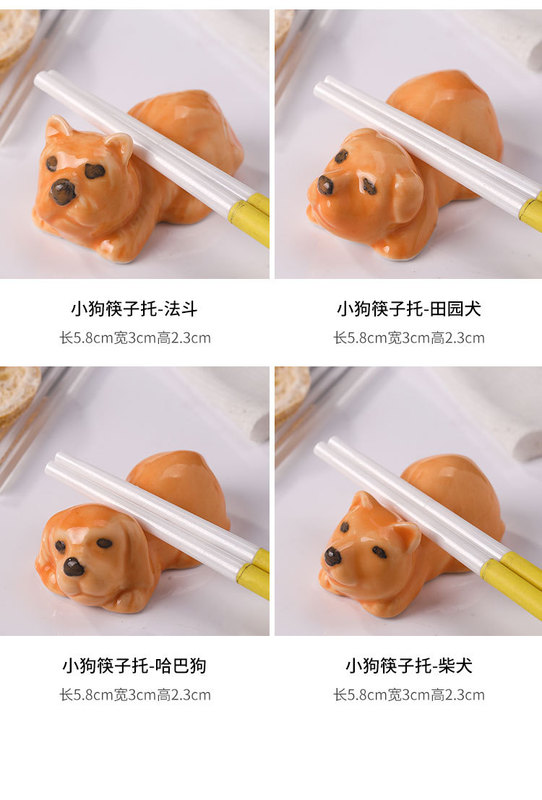 小狗筷子托-法斗
长5.8cm宽3cm高2.3cm

小狗筷子托-田园犬
长5.8cm宽3cm高2.3cm

小狗筷子托-哈巴狗
长5.8cm宽3cm高2.3cm

小狗筷子托-柴犬
长5.8cm宽3cm高2.3cm