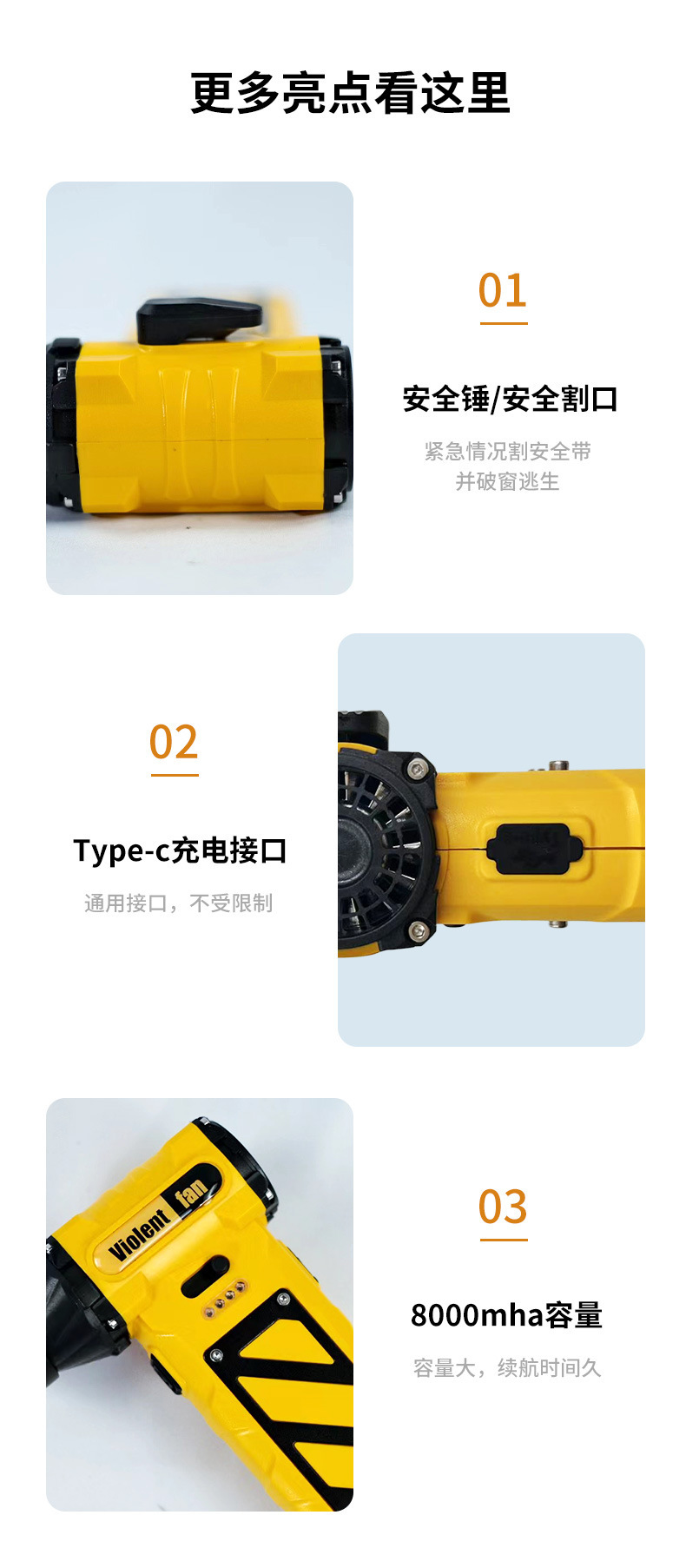 更多亮点看这里

01

安全锤/安全割口

紧急情况割安全带
并破窗逃生

02

Type-c充电接口

通用接口，不受限制

Violent fan

03

8000mha容量

容量大，续航时间久