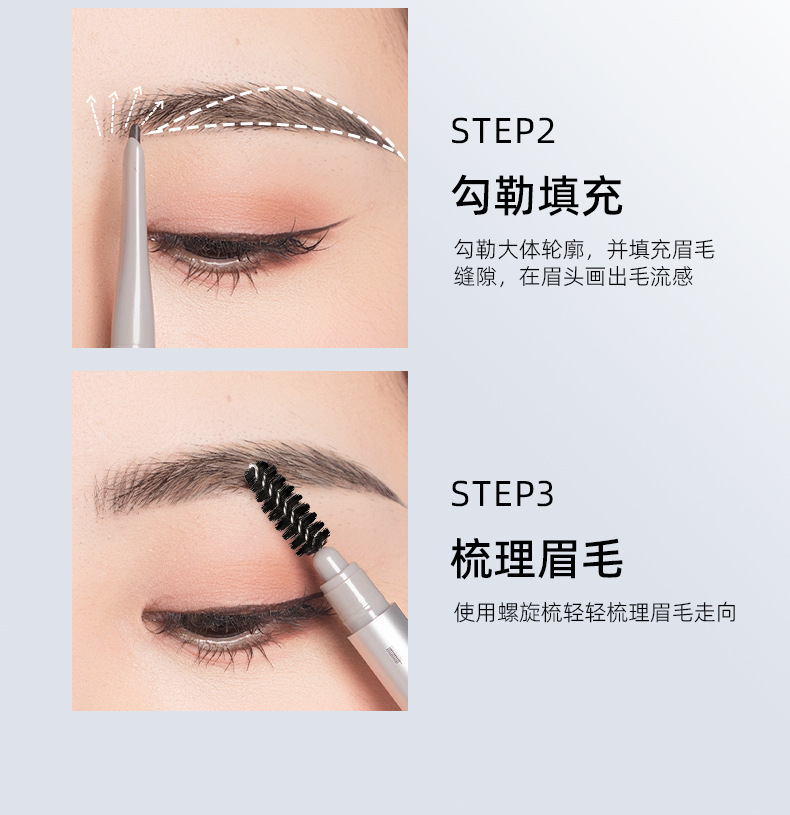 STEP2

勾勒填充

勾勒大体轮廓，并填充眉毛缝隙，在眉头画出毛流感

STEP3

梳理眉毛

使用螺旋梳轻轻梳理眉毛走向