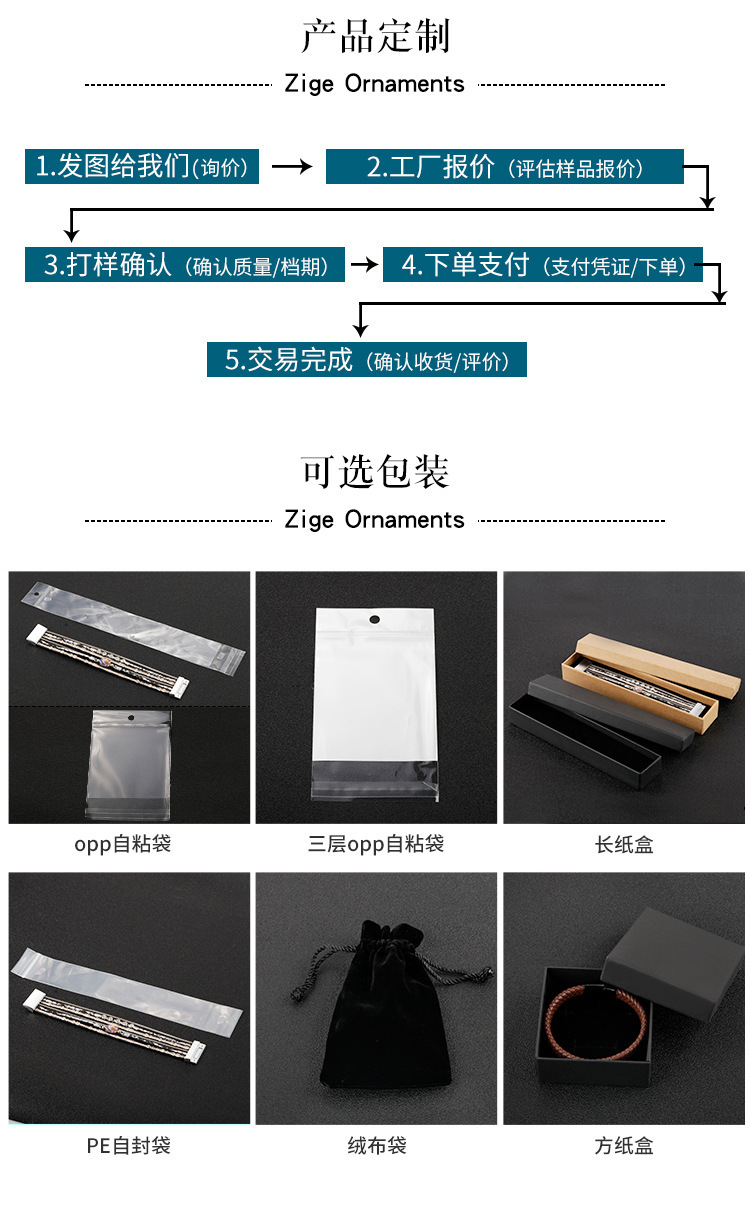 产品定制

Zige Ornaments

1.发图给我们(询价)

2.工厂报价（评估样品报价）

3.打样确认（确认质量/档期）

4.下单支付（支付凭证/下单）

5.交易完成（确认收货/评价）

可选包装

Zige Ornaments

opp自粘袋

三层opp自粘袋

长纸盒

PE自封袋

绒布袋

方纸盒