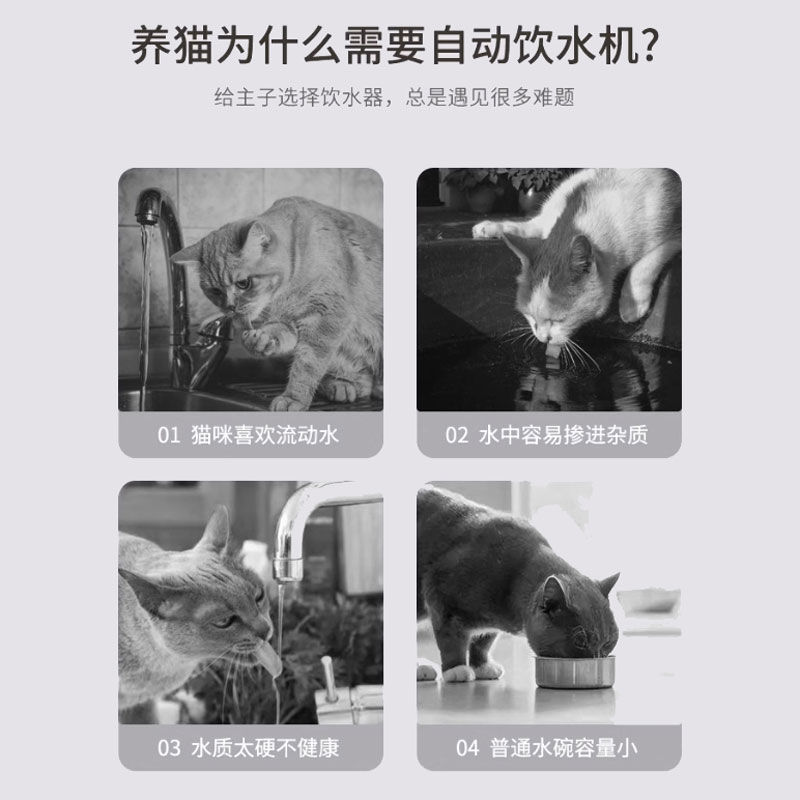 养猫为什么需要自动饮水机?

给主子选择饮水器，总是遇见很多难题

01 猫咪喜欢流动水

02 水中容易掺进杂质

03 水质太硬不健康

04 普通水碗容量小