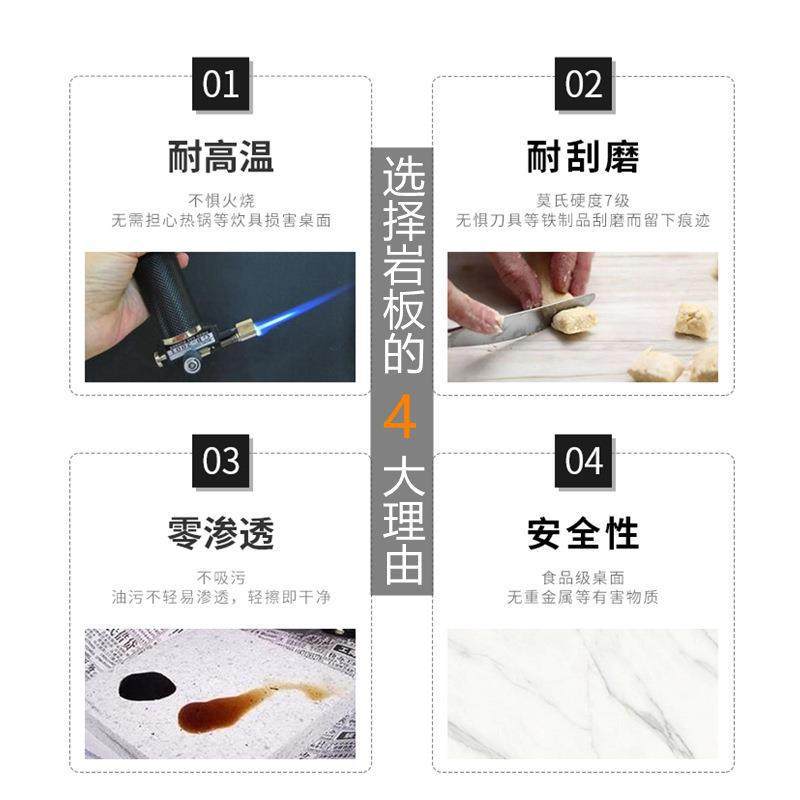 选择岩板的4大理由

01

耐高温

不惧火烧
无需担心热锅等炊具损害桌面

02

耐刮磨

莫氏硬度7级
无惧刀具等铁制品刮磨而留下痕迹

03

零渗透

不吸污
油污不轻易渗透，轻擦即干净

04

安全性

食品级桌面
无重金属等有害物质