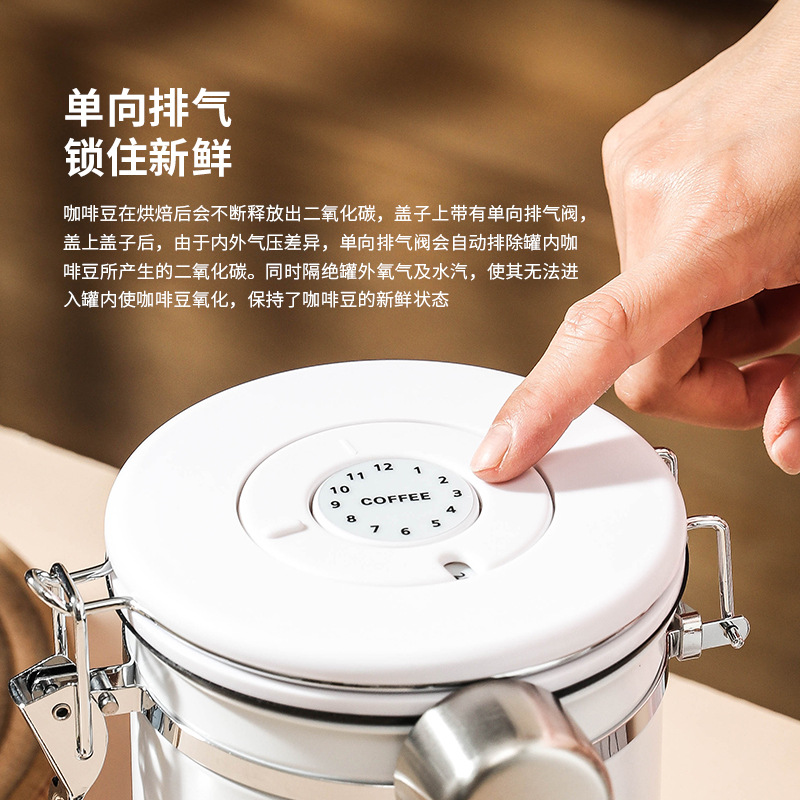 单向排气
锁住新鲜

咖啡豆在烘焙后会不断释放出二氧化碳，盖子上带有单向排气阀，盖上盖子后，由于内外气压差异，单向排气阀会自动排除罐内咖啡豆所产生的二氧化碳。同时隔绝罐外氧气及水汽，使其无法进入罐内使咖啡豆氧化，保持了咖啡豆的新鲜状态

12 1 2 3 4 5 6 7 8 9 10 11
COFFEE