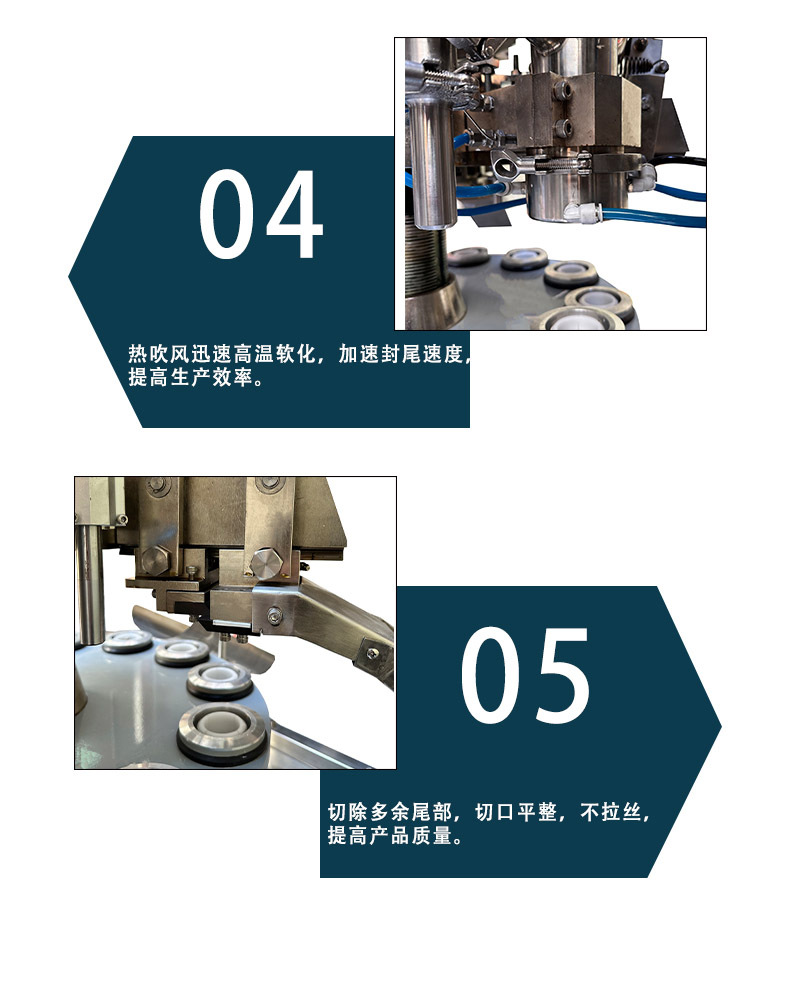 04

热吹风迅速高温软化，加速封尾速度，提高生产效率。

05

切除多余尾部，切口平整，不拉丝，提高产品质量。