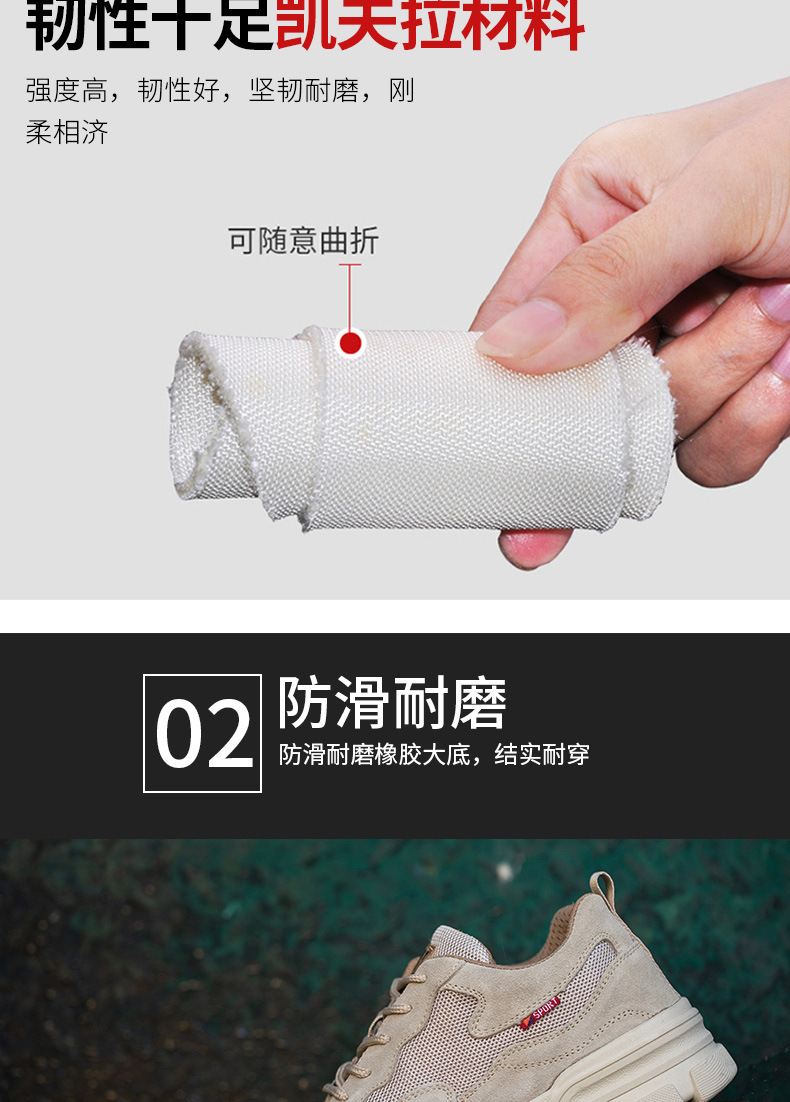 韧性十足凯夫拉材料

强度高，韧性好，坚韧耐磨，刚柔相济

可随意曲折

02

防滑耐磨

防滑耐磨橡胶大底，结实耐穿

SPORT