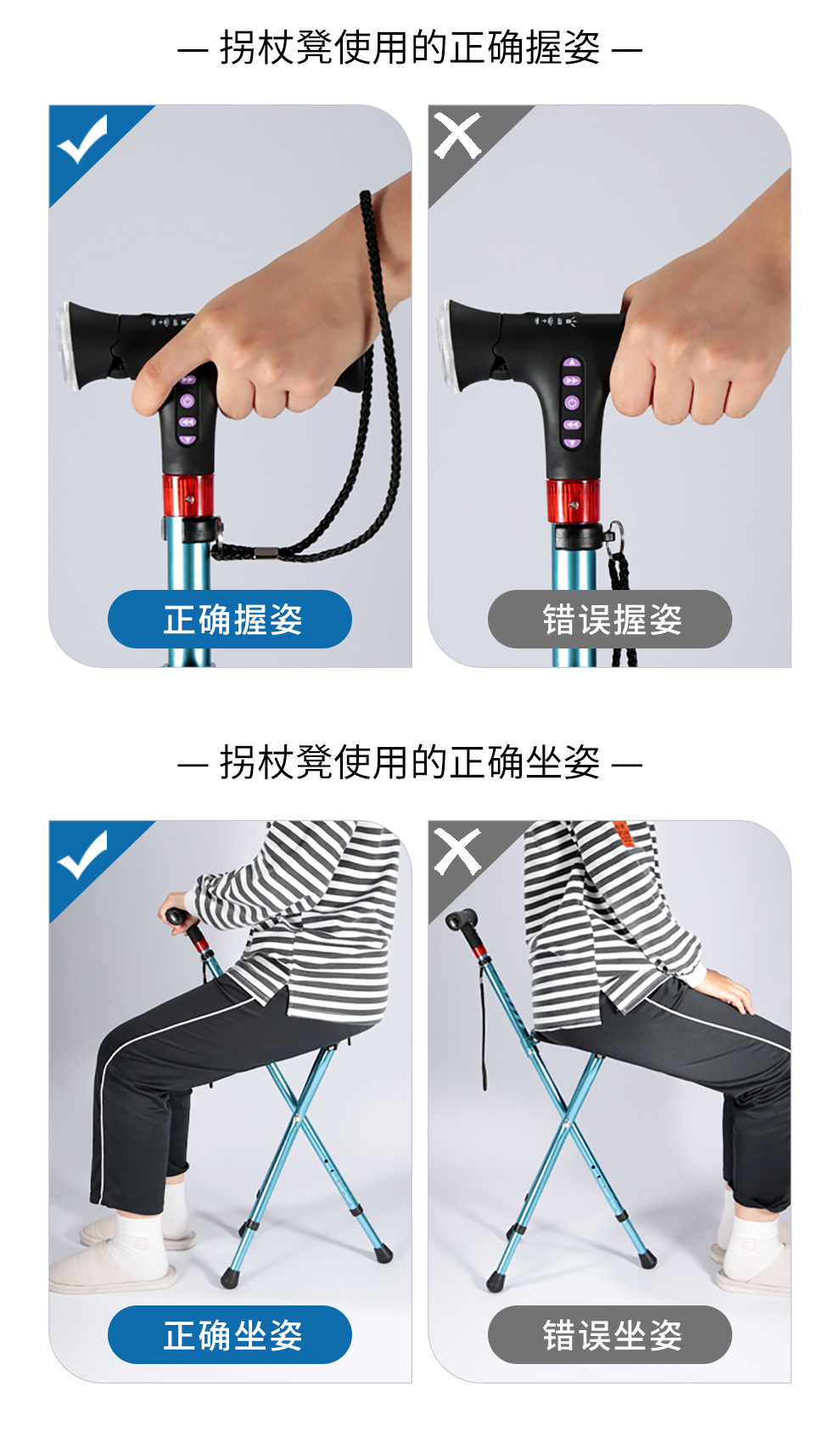 — 拐杖凳使用的正确握姿 —

正确握姿

错误握姿

— 拐杖凳使用的正确坐姿 —

正确坐姿

错误坐姿