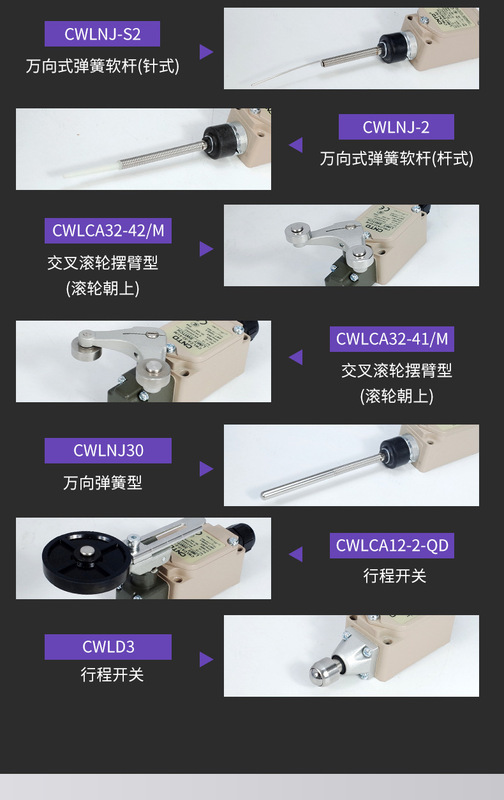 CWLNJ-S2
万向式弹簧软杆(针式)

CWLNJ-2
万向式弹簧软杆(杆式)

CWLCA32-42/M
交叉滚轮摆臂型
(滚轮朝上)

CWLCA32-41/M
交叉滚轮摆臂型
(滚轮朝上)

CWLNJ30
万向弹簧型

CWLCA12-2-QD
行程开关

CWLD3
行程开关