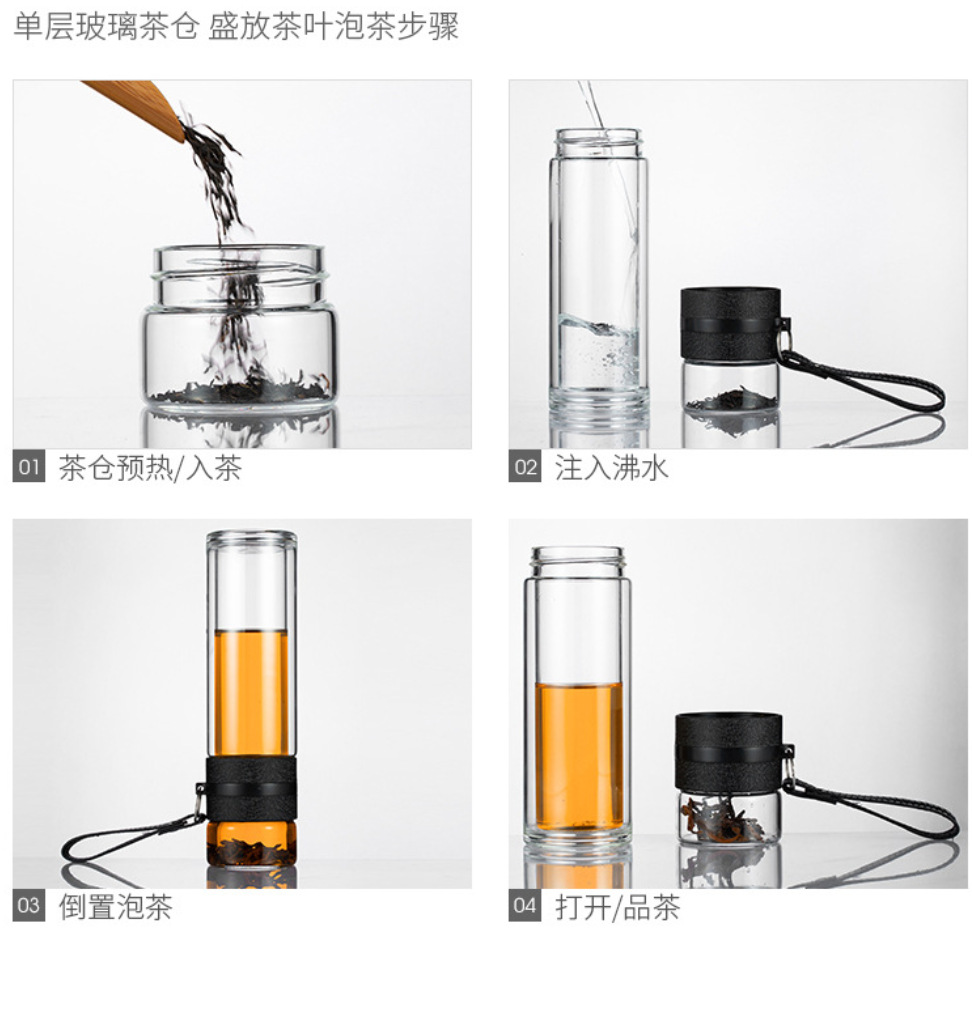 单层玻璃茶仓 盛放茶叶泡茶步骤

01 茶仓预热/入茶

02 注入沸水

03 倒置泡茶

04 打开/品茶