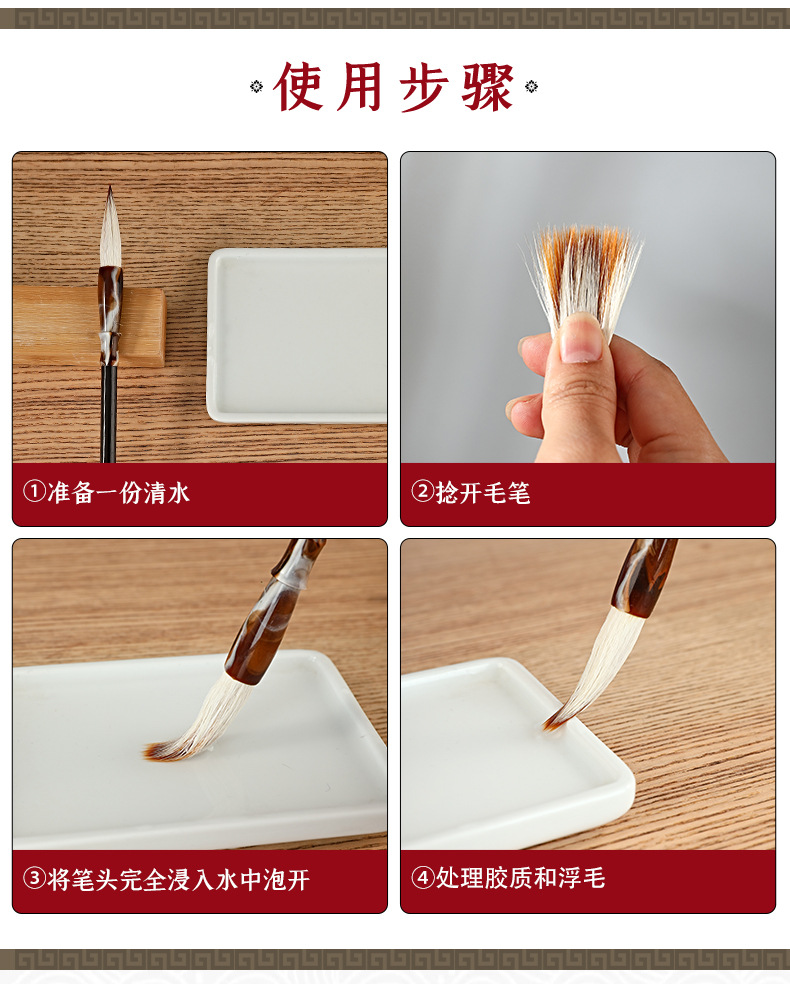 使用步骤

①准备一份清水

②捻开毛笔

③将笔头完全浸入水中泡开

④处理胶质和浮毛