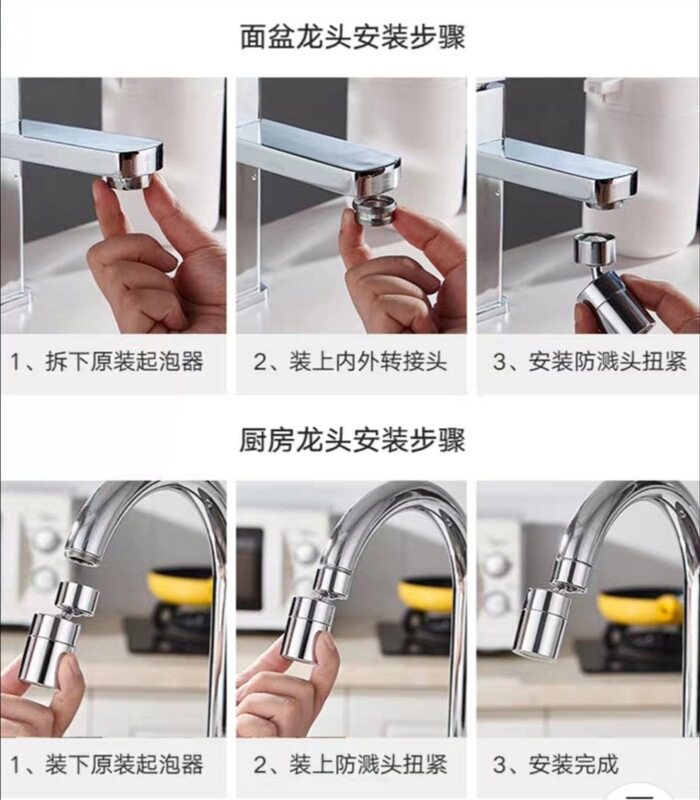 面盆龙头安装步骤

1、拆下原装起泡器

2、装上内外转接头

3、安装防溅头扭紧

厨房龙头安装步骤

1、装下原装起泡器

2、装上防溅头扭紧

3、安装完成