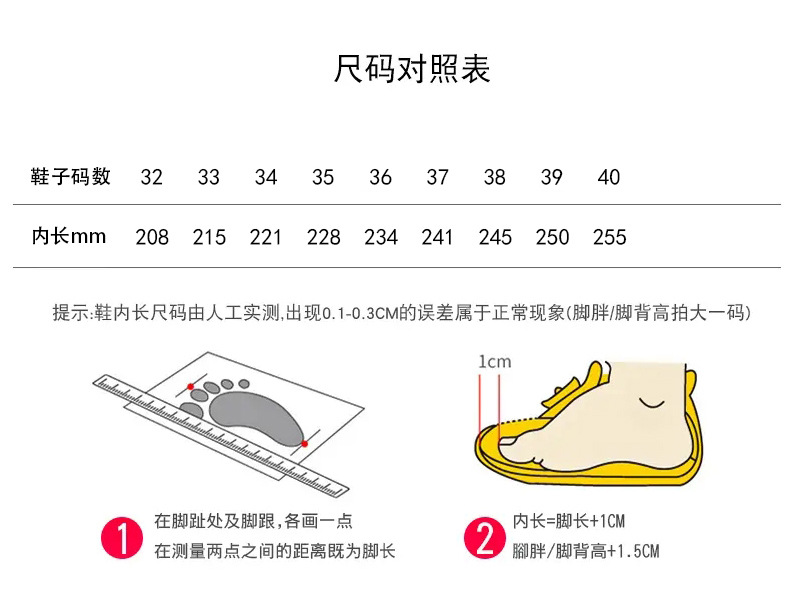 尺码对照表

| 鞋子码数 | 32 | 33 | 34 | 35 | 36 | 37 | 38 | 39 | 40 |
|---|---|---|---|---|---|---|---|---|---|
| 内长mm | 208 | 215 | 221 | 228 | 234 | 241 | 245 | 250 | 255 |

提示:鞋内长尺码由人工实测,出现0.1-0.3CM的误差属于正常现象(脚胖/脚背高拍大一码)

1cm

1 在脚趾处及脚跟,各画一点 在测量两点之间的距离既为脚长

2 内长=脚长+1CM 腳胖/脚背高+1.5CM